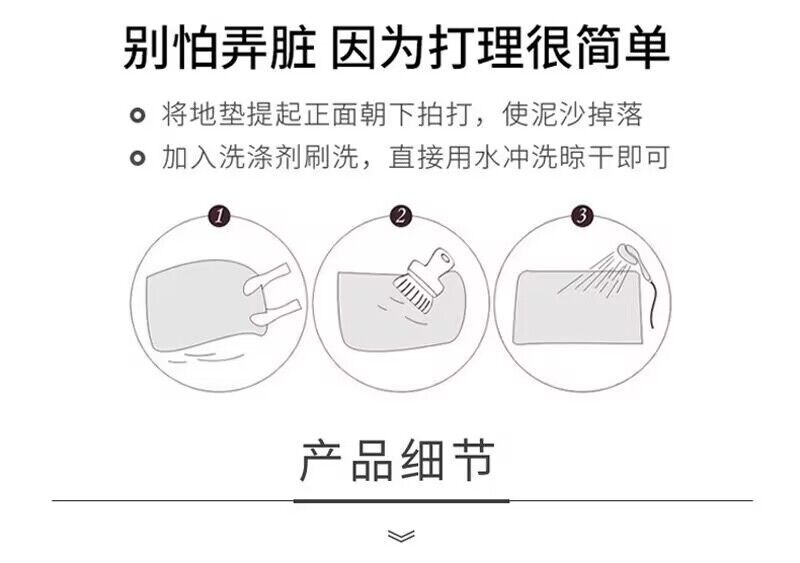 别怕弄脏 因为打理很简单

将地垫提起正面朝下拍打，使泥沙掉落

加入洗涤剂刷洗，直接用水冲洗晾干即可

1

2

3

产品细节