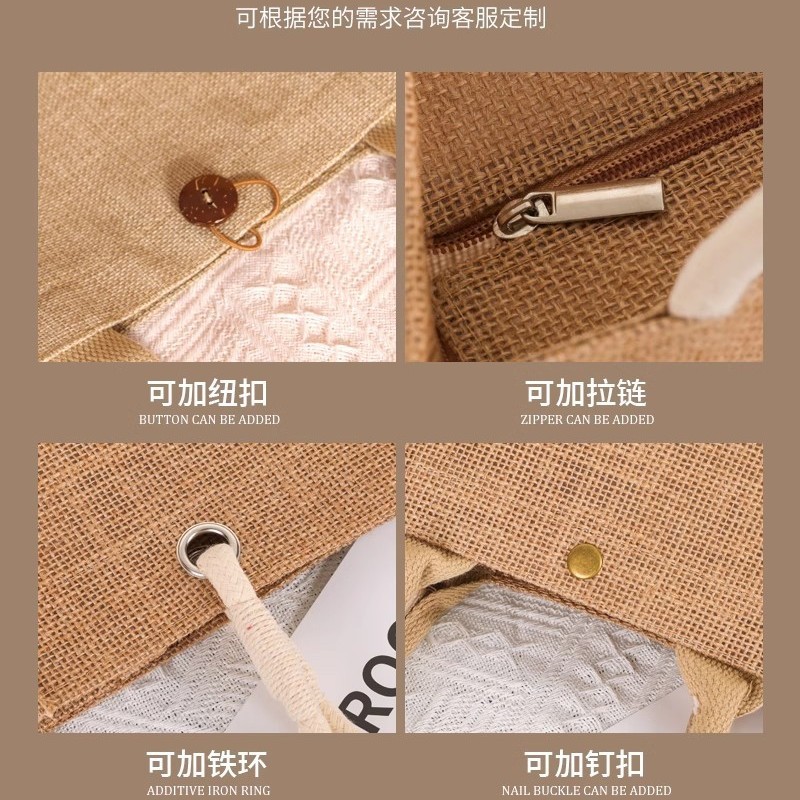 可根据您的需求咨询客服定制

可加纽扣
BUTTON CAN BE ADDED

可加拉链
ZIPPER CAN BE ADDED

ROC

可加铁环
ADDITIVE IRON RING

可加钉扣
NAIL BUCKLE CAN BE ADDED