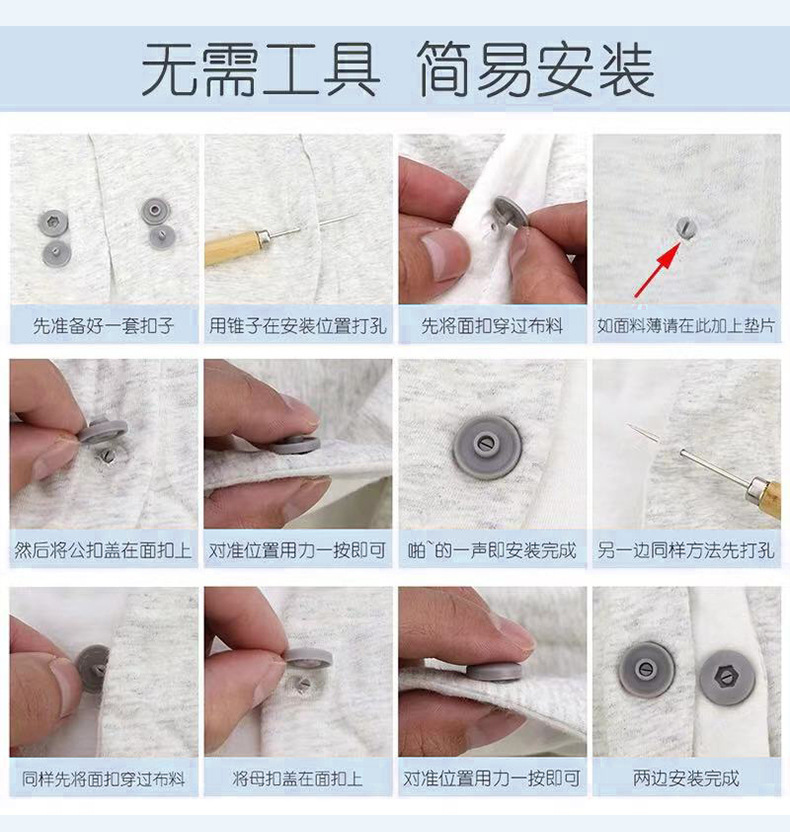 无需工具 简易安装

先准备好一套扣子

用锥子在安装位置打孔

先将面扣穿过布料

如面料薄请在此加上垫片

然后将公扣盖在面扣上

对准位置用力一按即可

啪`的一声即安装完成

另一边同样方法先打孔

同样先将面扣穿过布料

将母扣盖在面扣上

对准位置用力一按即可

两边安装完成