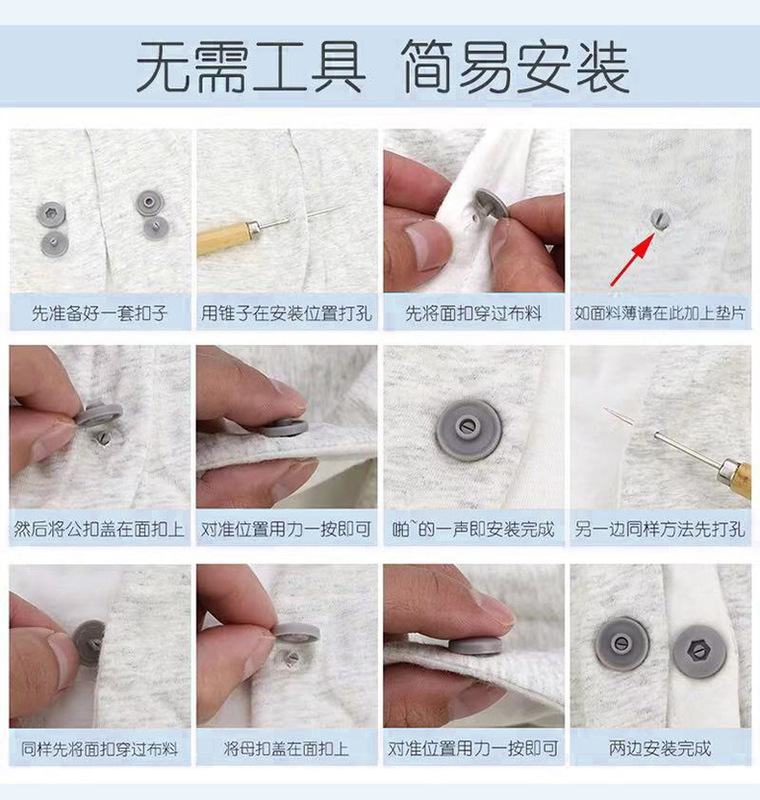 无需工具 简易安装

先准备好一套扣子

用锥子在安装位置打孔

先将面扣穿过布料

如面料薄请在此加上垫片

然后将公扣盖在面扣上

对准位置用力一按即可

啪`的一声即安装完成

另一边同样方法先打孔

同样先将面扣穿过布料

将母扣盖在面扣上

对准位置用力一按即可

两边安装完成