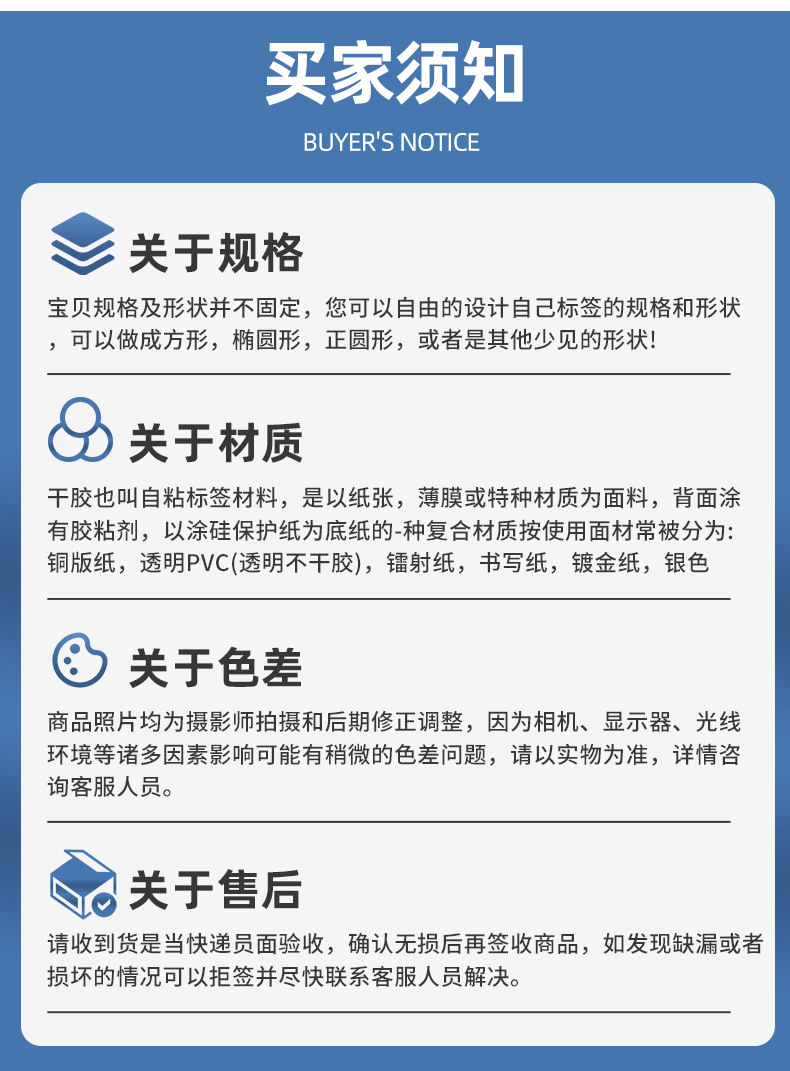 买家须知

BUYER'S NOTICE

关于规格

宝贝规格及形状并不固定，您可以自由的设计自己标签的规格和形状，可以做成方形，椭圆形，正圆形，或者是其他少见的形状!

关于材质

干胶也叫自粘标签材料，是以纸张，薄膜或特种材质为面料，背面涂有胶粘剂，以涂硅保护纸为底纸的-种复合材质按使用面材常被分为:铜版纸，透明PVC(透明不干胶)，镭射纸，书写纸，镀金纸，银色

关于色差

商品照片均为摄影师拍摄和后期修正调整，因为相机、显示器、光线环境等诸多因素影响可能有稍微的色差问题，请以实物为准，详情咨询客服人员。

关于售后

请收到货是当快递员面验收，确认无损后再签收商品，如发现缺漏或者损坏的情况可以拒签并尽快联系客服人员解决。