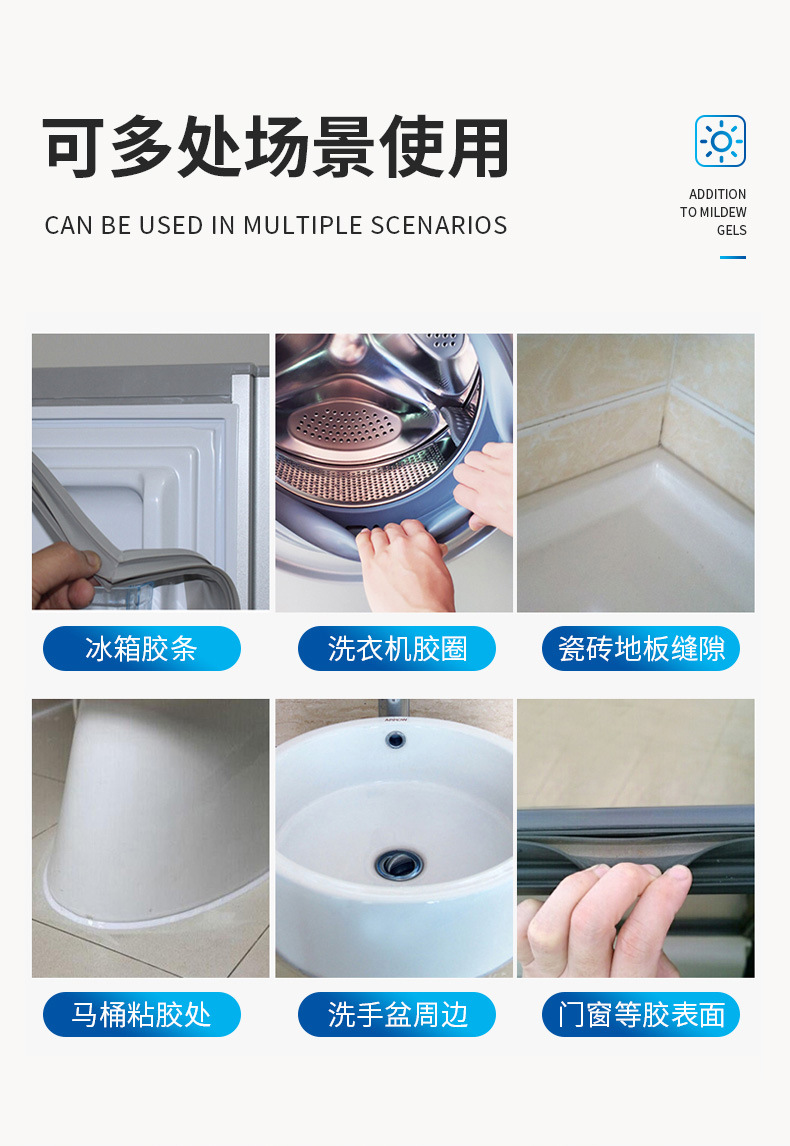 可多处场景使用

CAN BE USED IN MULTIPLE SCENARIOS

ADDITION TO MILDEW GELS

冰箱胶条

洗衣机胶圈

瓷砖地板缝隙

马桶粘胶处

洗手盆周边

门窗等胶表面