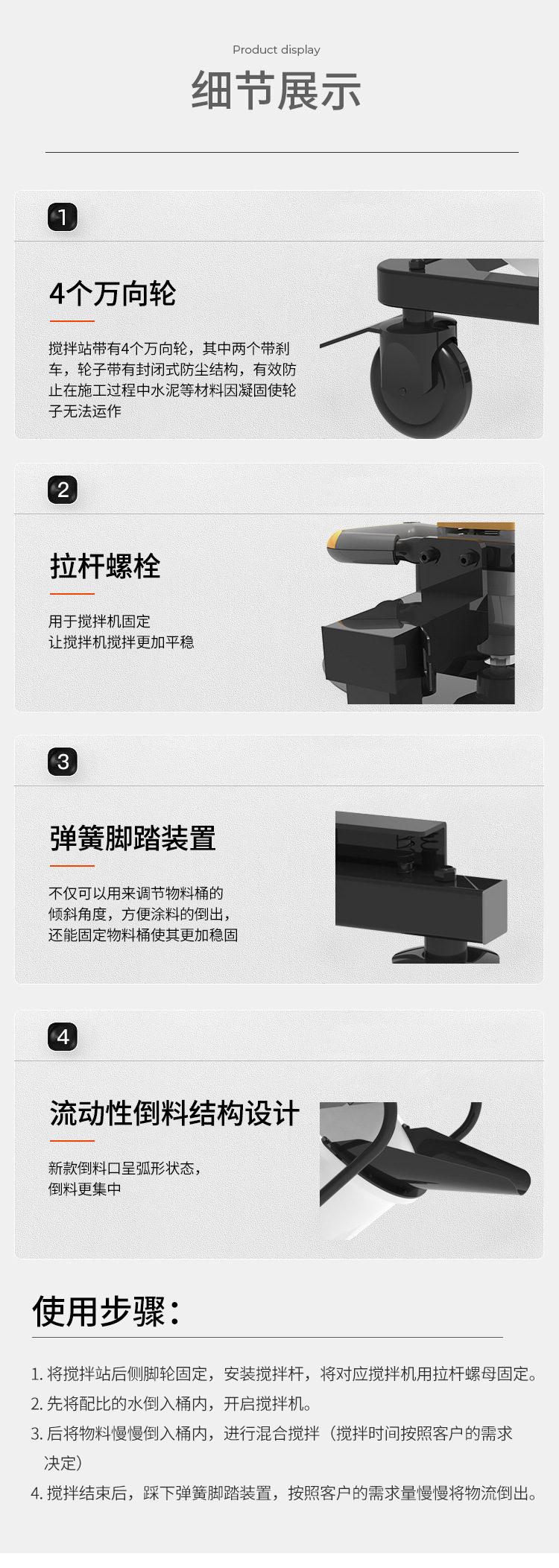 Product display

细节展示

1

4个万向轮

搅拌站带有4个万向轮，其中两个带刹车，轮子带有封闭式防尘结构，有效防止在施工过程中水泥等材料因凝固使轮子无法运作

2

拉杆螺栓

用于搅拌机固定
让搅拌机搅拌更加平稳

3

弹簧脚踏装置

不仅可以用来调节物料桶的倾斜角度，方便涂料的倒出，还能固定物料桶使其更加稳固

4

流动性倒料结构设计

新款倒料口呈弧形状态，倒料更集中

使用步骤：

1. 将搅拌站后侧脚轮固定，安装搅拌杆，将对应搅拌机用拉杆螺母固定。
2. 先将配比的水倒入桶内，开启搅拌机。
3. 后将物料慢慢倒入桶内，进行混合搅拌（搅拌时间按照客户的需求决定）
4. 搅拌结束后，踩下弹簧脚踏装置，按照客户的需求量慢慢将物流倒出。