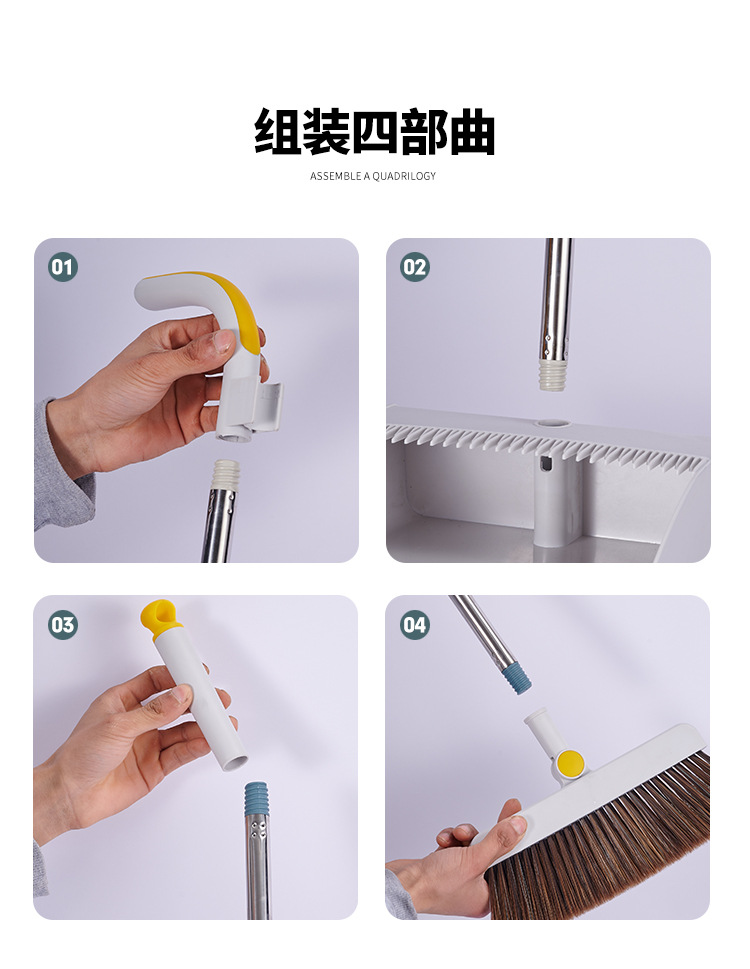 组装四部曲
ASSEMBLE A QUADRILOGY

01

02

03

04