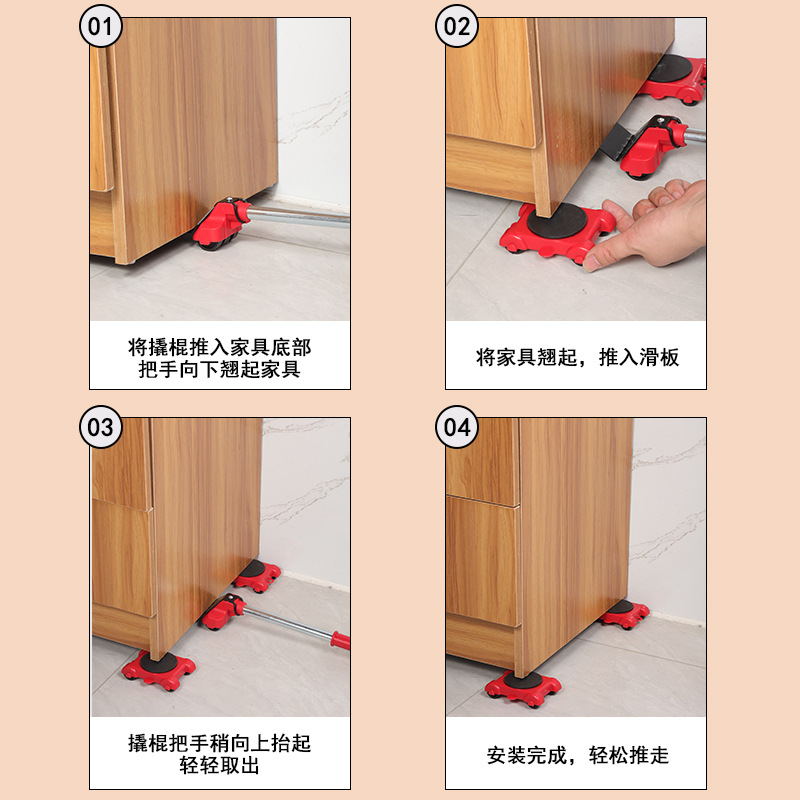 01

将撬棍推入家具底部
把手向下翘起家具

02

将家具翘起，推入滑板

03

撬棍把手稍向上抬起
轻轻取出

04

安装完成，轻松推走