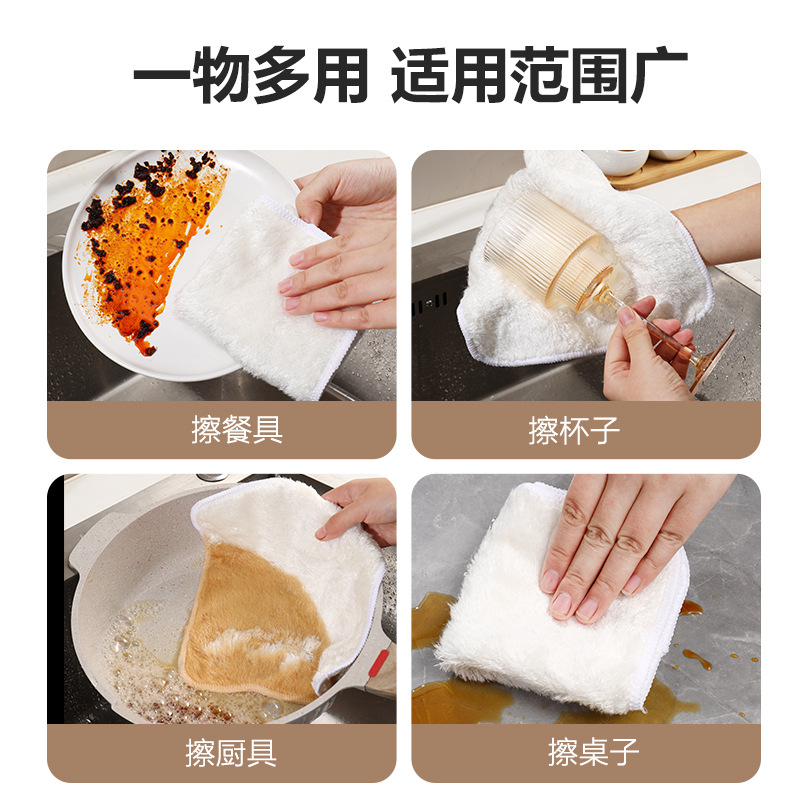 一物多用 适用范围广

擦餐具

擦杯子

擦厨具

擦桌子