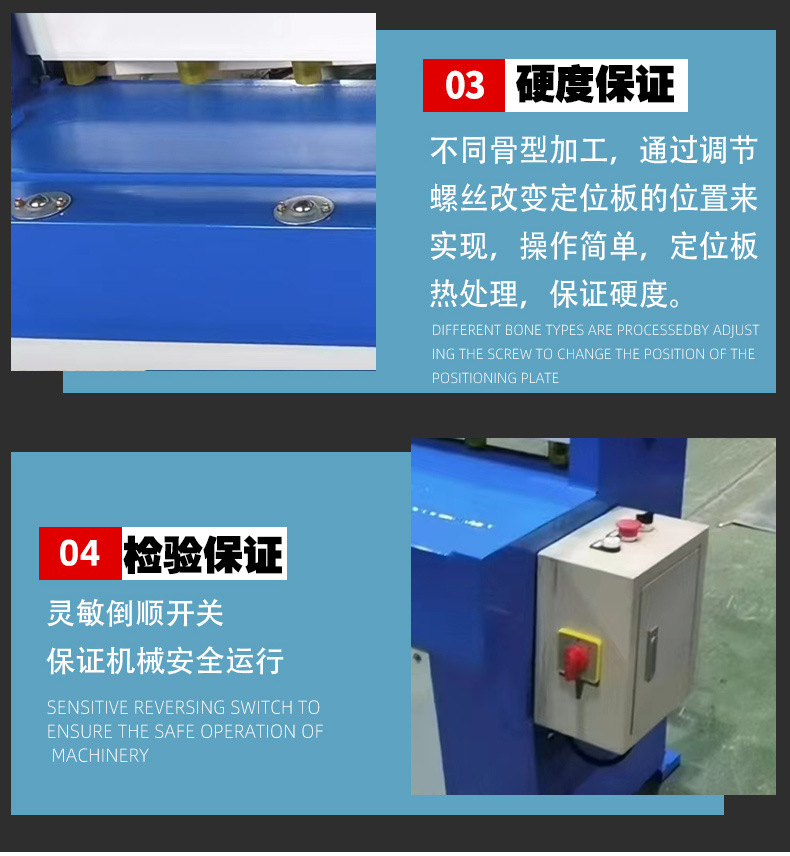 03 硬度保证

不同骨型加工，通过调节螺丝改变定位板的位置来实现，操作简单，定位板热处理，保证硬度。

DIFFERENT BONE TYPES ARE PROCESSEDBY ADJUSTING THE SCREW TO CHANGE THE POSITION OF THE POSITIONING PLATE

04 检验保证

灵敏倒顺开关
保证机械安全运行

SENSITIVE REVERSING SWITCH TO ENSURE THE SAFE OPERATION OF MACHINERY