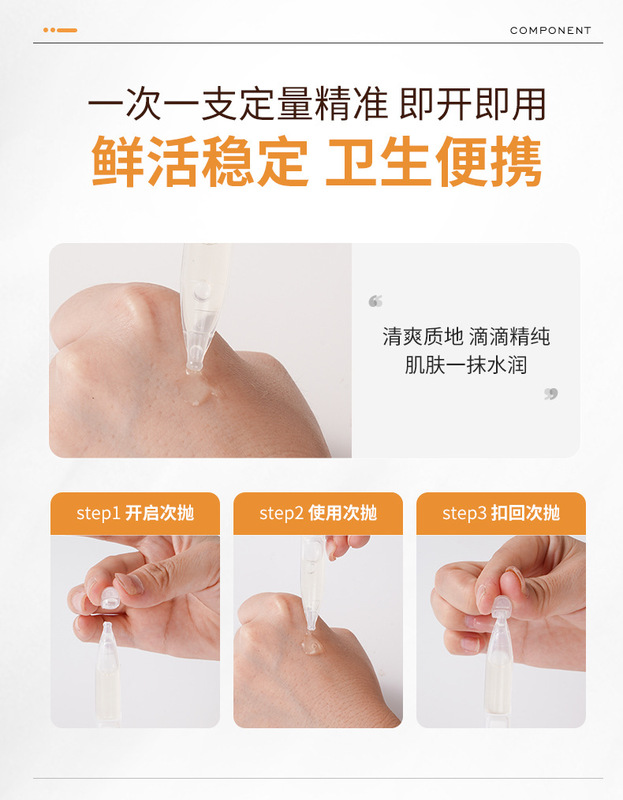 COMPONENT

一次一支定量精准 即开即用
鲜活稳定 卫生便携

清爽质地 滴滴精纯
肌肤一抹水润

step1 开启次抛

step2 使用次抛

step3 扣回次抛