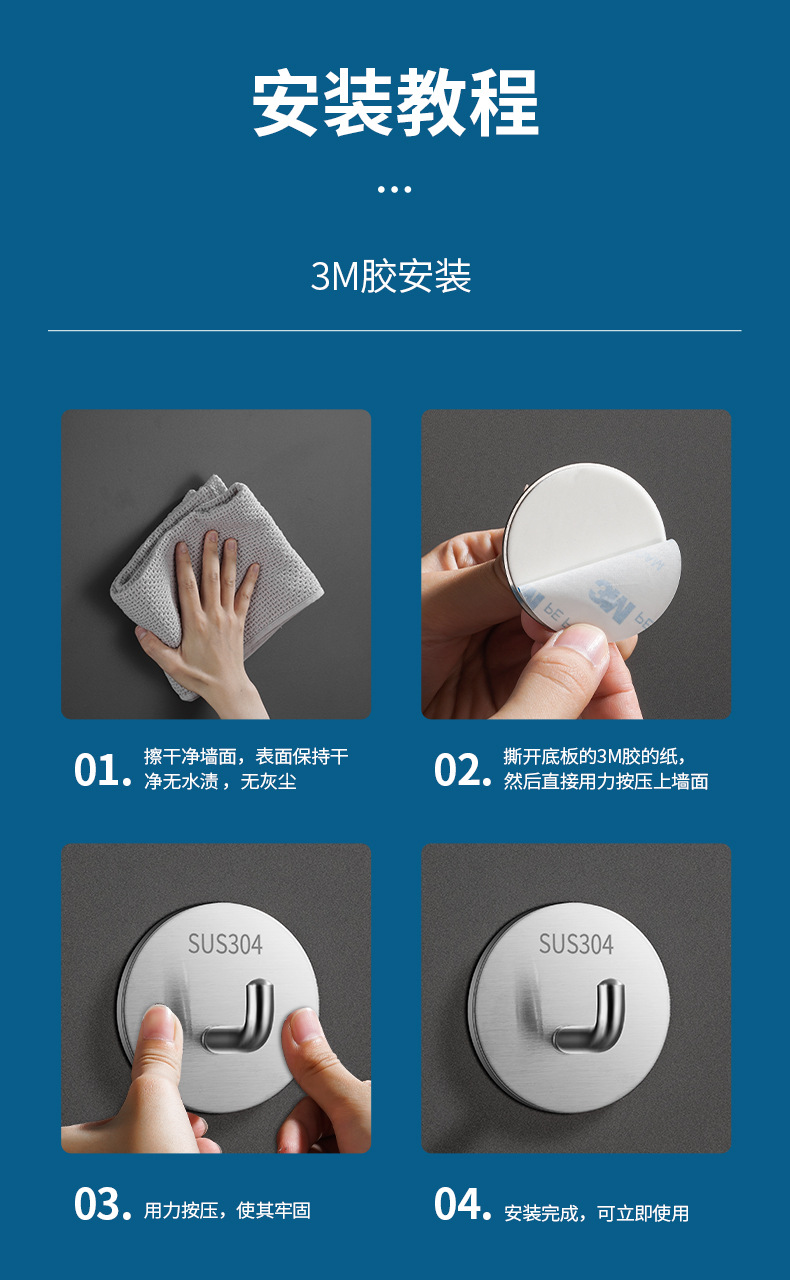 安装教程

...

3M胶安装

01. 擦干净墙面，表面保持干净无水渍，无灰尘

02. 撕开底板的3M胶的纸，然后直接用力按压上墙面

SUS304

SUS304

03. 用力按压，使其牢固

04. 安装完成，可立即使用