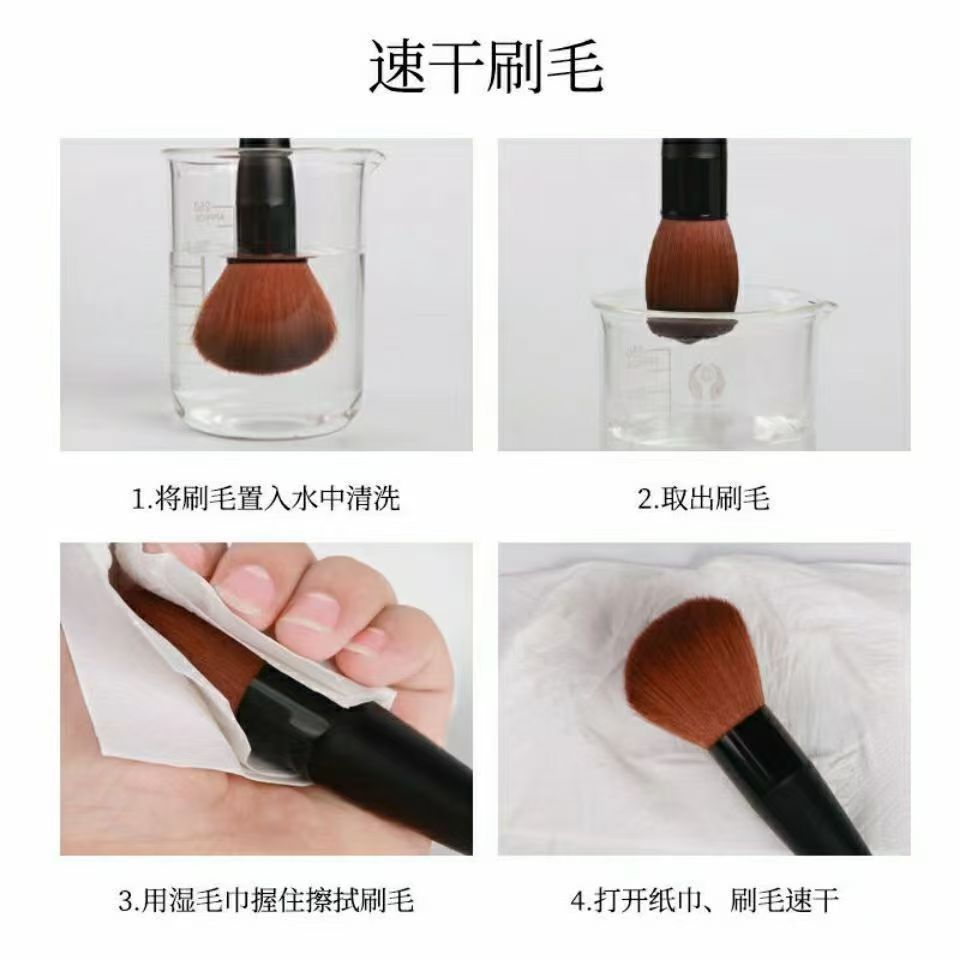 速干刷毛

1.将刷毛置入水中清洗

2.取出刷毛

3.用湿毛巾握住擦拭刷毛

4.打开纸巾、刷毛速干