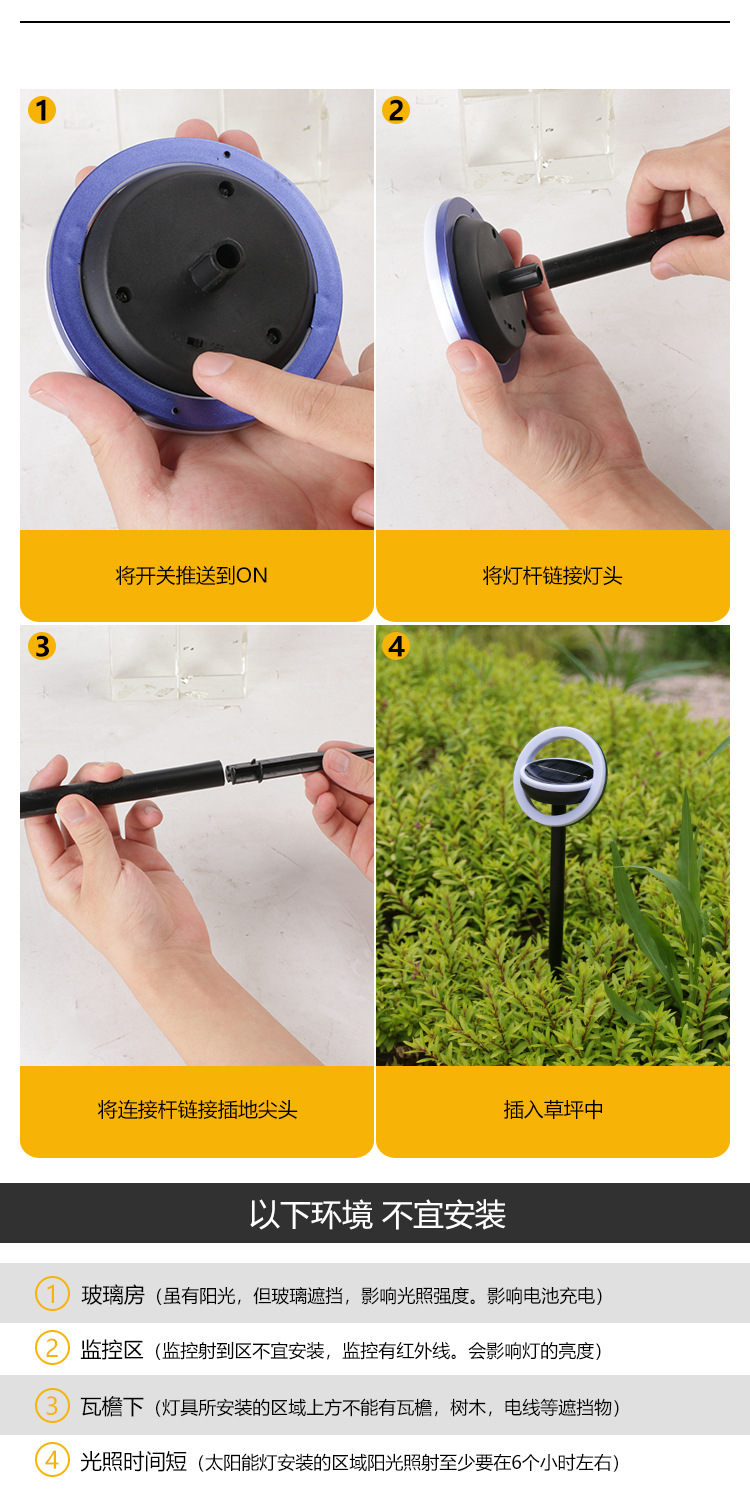 1

将开关推送到ON

2

将灯杆链接灯头

3

将连接杆链接插地尖头

4

插入草坪中

以下环境 不宜安装

1 玻璃房（虽有阳光，但玻璃遮挡，影响光照强度。影响电池充电）

2 监控区（监控射到区不宜安装，监控有红外线。会影响灯的亮度）

3 瓦檐下（灯具所安装的区域上方不能有瓦檐，树木，电线等遮挡物）

4 光照时间短（太阳能灯安装的区域阳光照射至少要在6个小时左右）