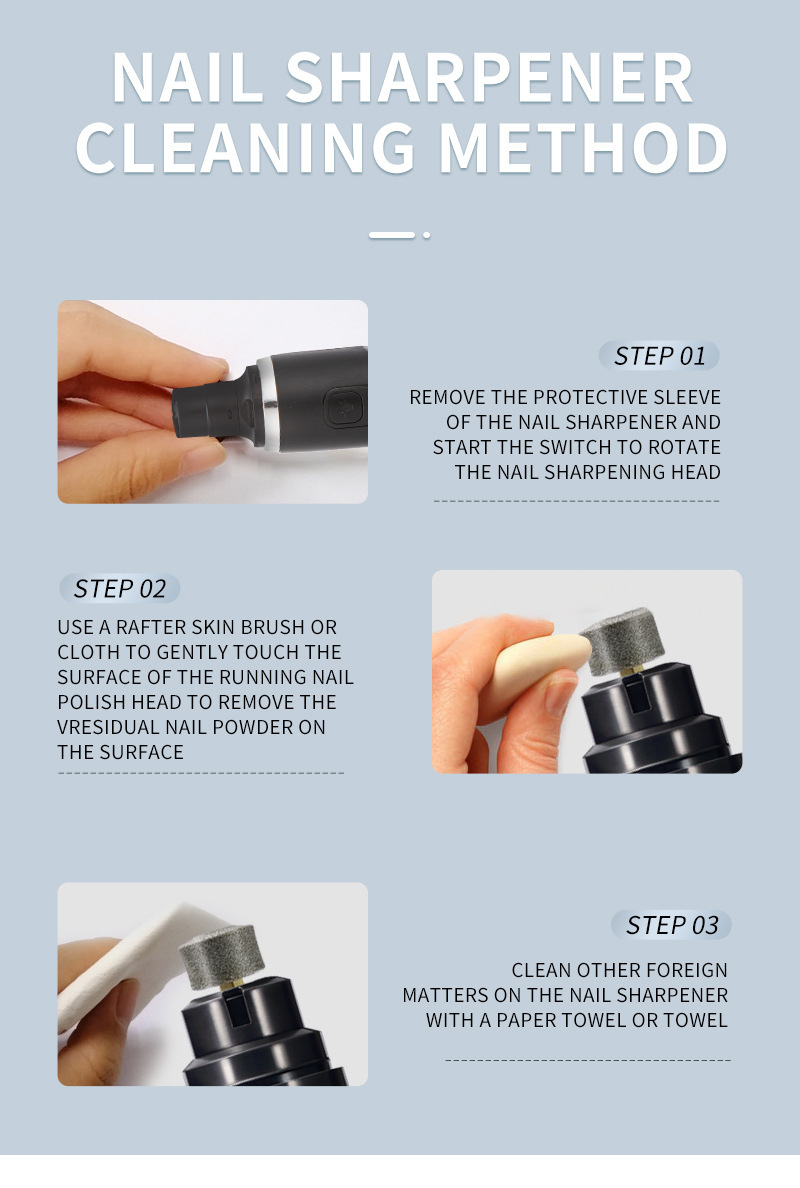 NAIL SHARPENER CLEANING METHOD

STEP 01

REMOVE THE PROTECTIVE SLEEVE OF THE NAIL SHARPENER AND START THE SWITCH TO ROTATE THE NAIL SHARPENING HEAD

STEP 02

USE A RAFTER SKIN BRUSH OR CLOTH TO GENTLY TOUCH THE SURFACE OF THE RUNNING NAIL POLISH HEAD TO REMOVE THE VRESIDUAL NAIL POWDER ON THE SURFACE

STEP 03

CLEAN OTHER FOREIGN MATTERS ON THE NAIL SHARPENER WITH A PAPER TOWEL OR TOWEL