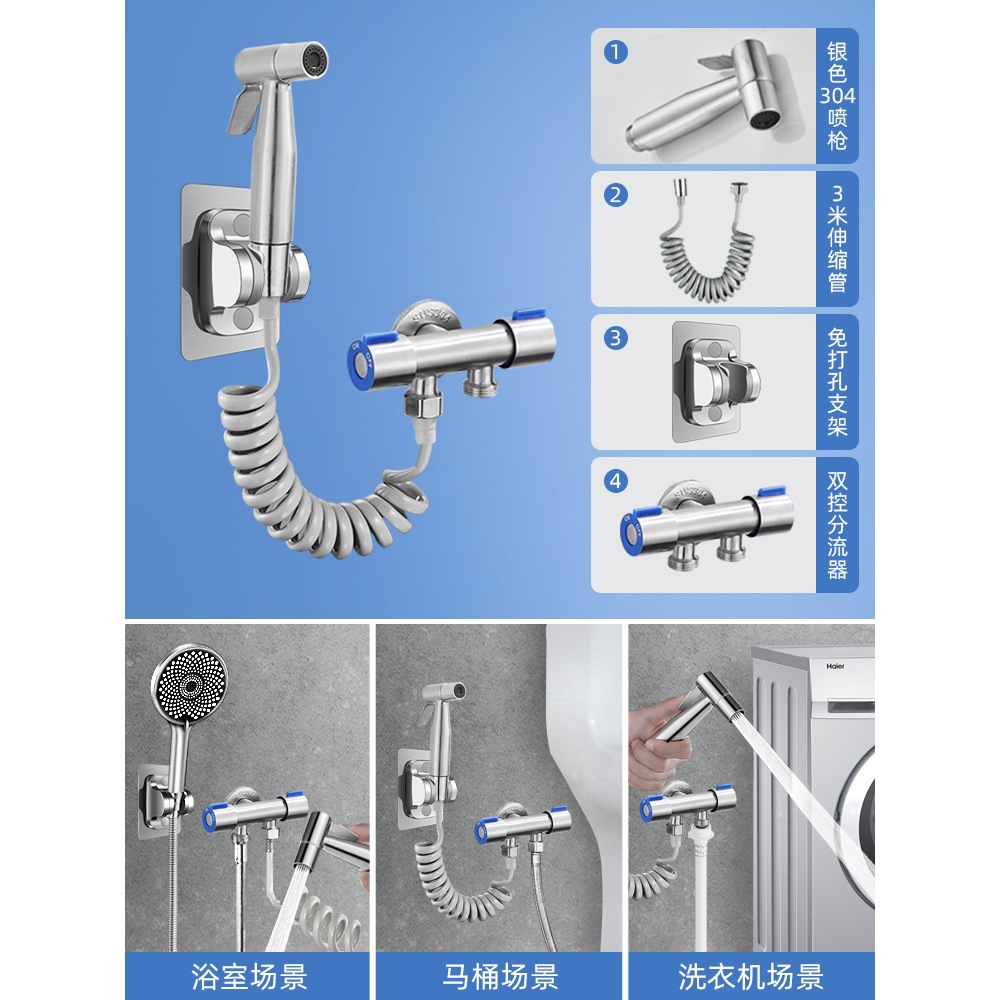 1
银色304喷枪

2
3米伸缩管

3
免打孔支架

4
双控分流器

Haier

浴室场景

马桶场景

洗衣机场景