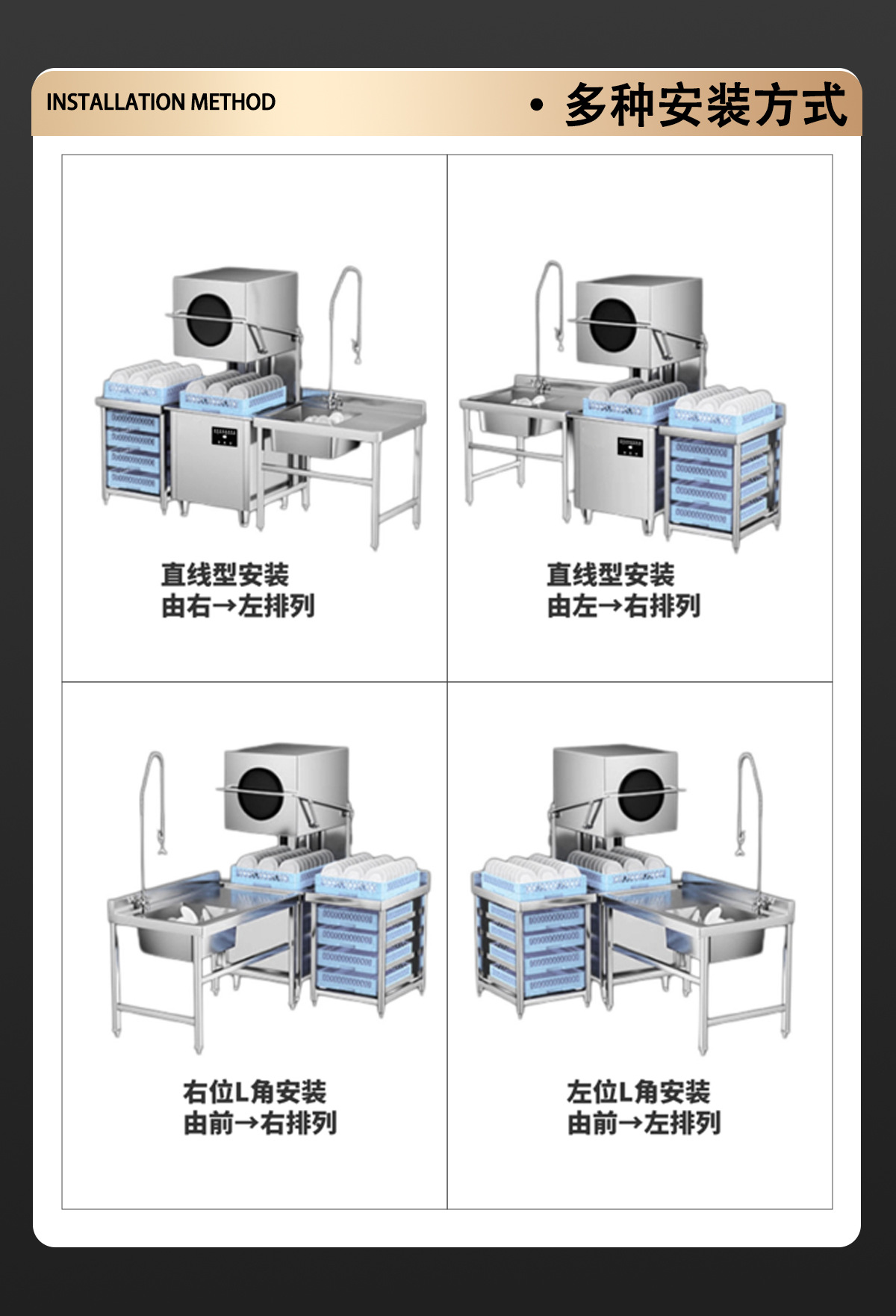 INSTALLATION METHOD

• 多种安装方式

直线型安装
由右→左排列

直线型安装
由左→右排列

右位L角安装
由前→右排列

左位L角安装
由前→左排列