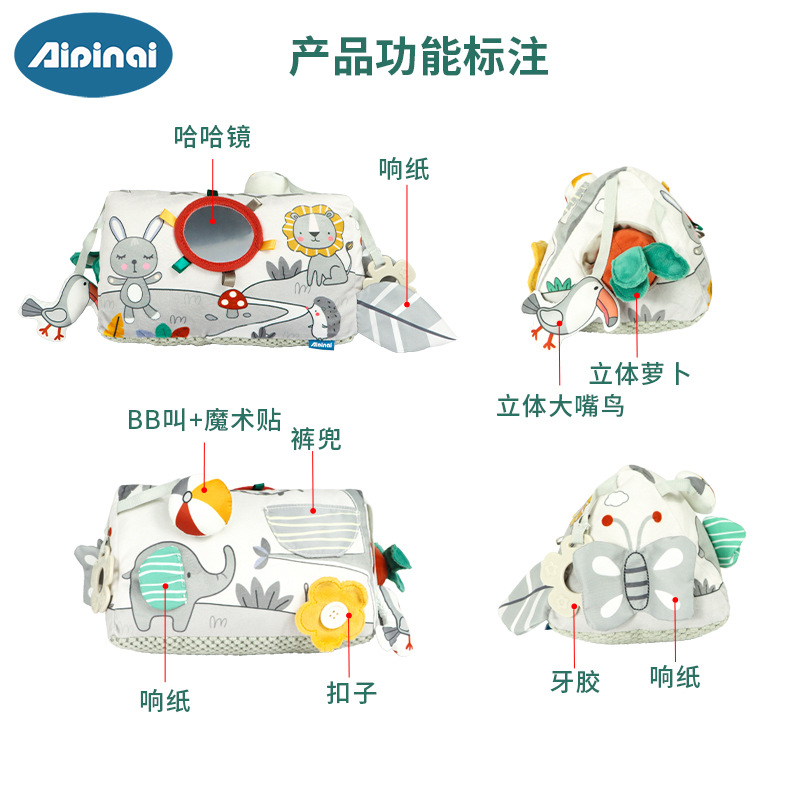 Aipinai

产品功能标注

哈哈镜

响纸

Aipinai

立体萝卜

立体大嘴鸟

BB叫+魔术贴

裤兜

响纸

扣子

牙胶

响纸