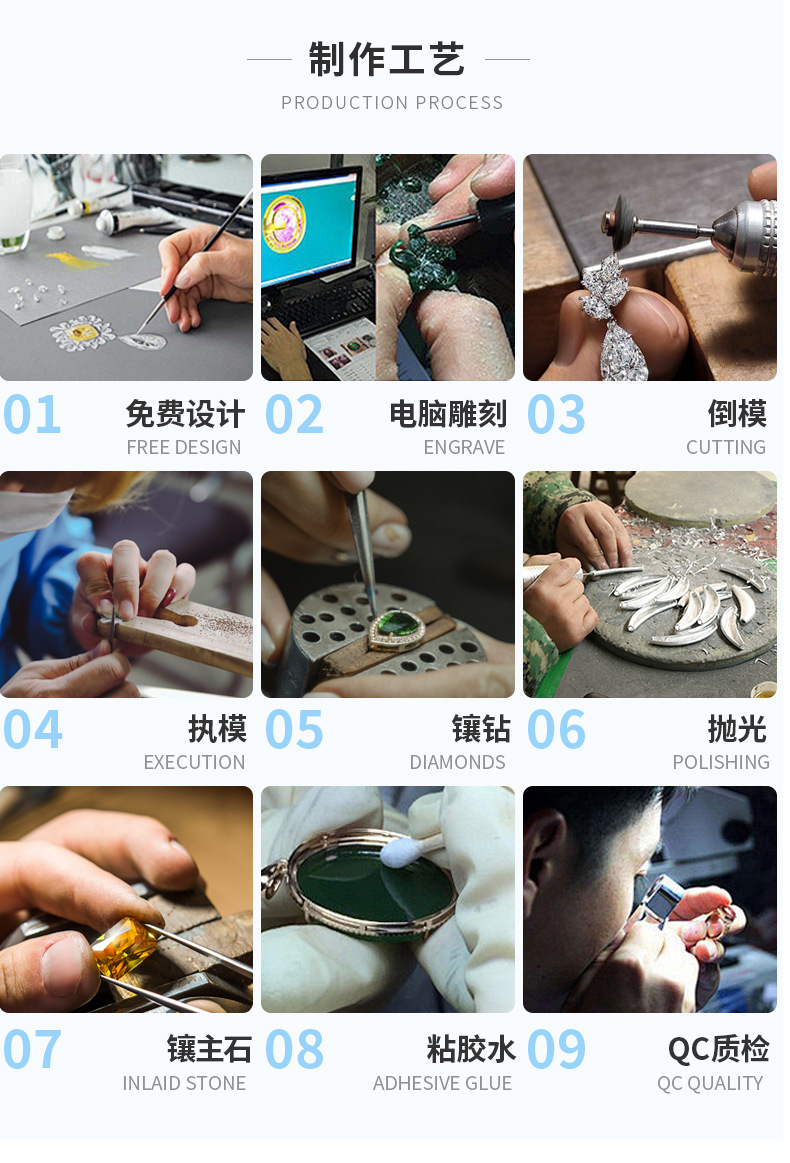 制作工艺
PRODUCTION PROCESS

01 免费设计
FREE DESIGN

02 电脑雕刻
ENGRAVE

03 倒模
CUTTING

04 执模
EXECUTION

05 镶钻
DIAMONDS

06 抛光
POLISHING

07 镶主石
INLAID STONE

08 粘胶水
ADHESIVE GLUE

09 QC质检
QC QUALITY