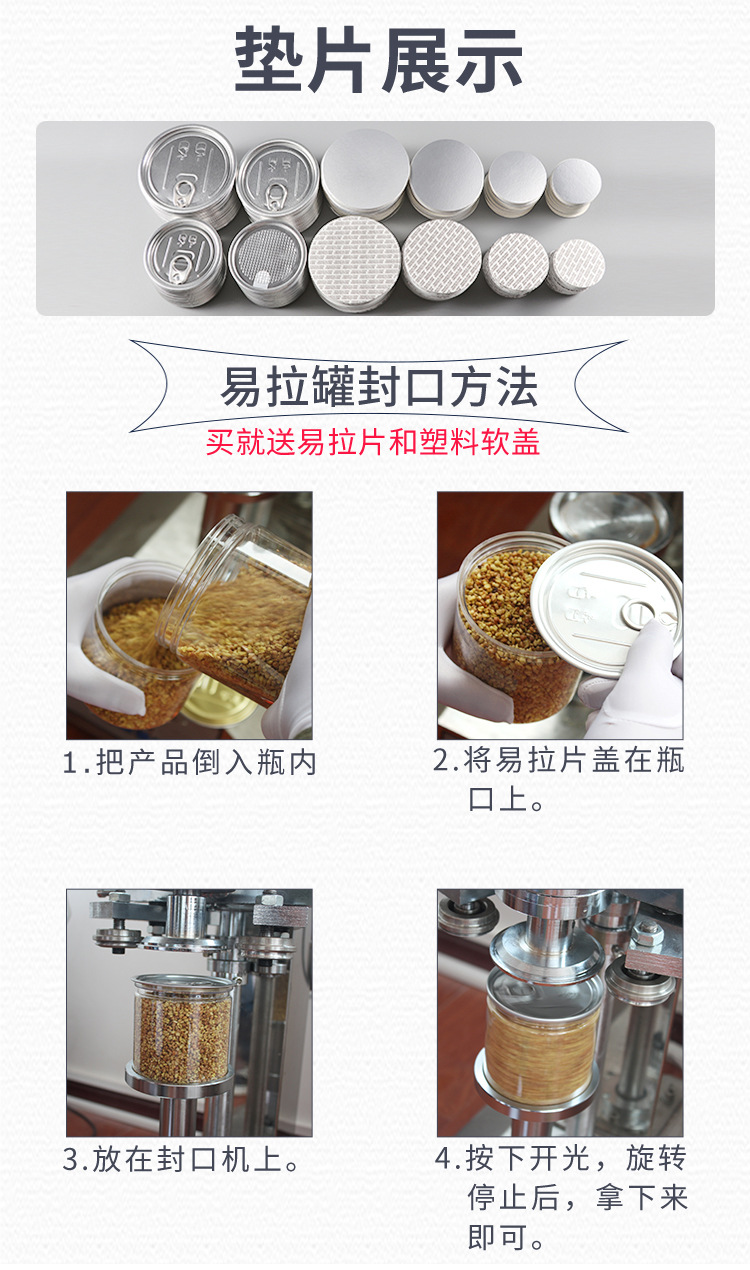 垫片展示

易拉罐封口方法

买就送易拉片和塑料软盖

1.把产品倒入瓶内

2.将易拉片盖在瓶口上。

3.放在封口机上。

4.按下开光，旋转停止后，拿下来即可。