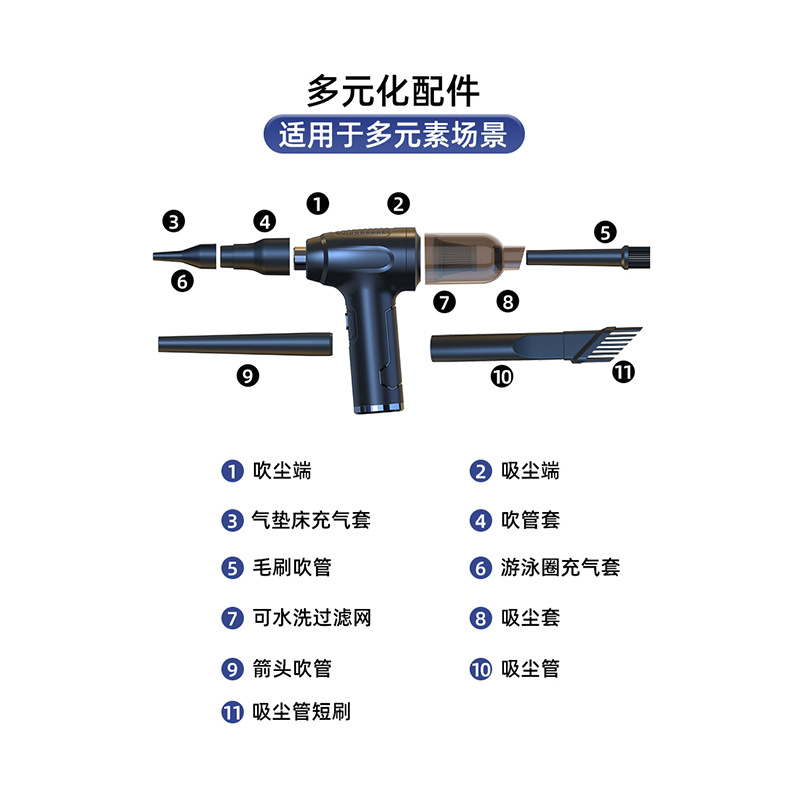 多元化配件
适用于多元素场景

1 2
3 4 5
6
7 8
9 10 11

1 吹尘端
2 吸尘端
3 气垫床充气套
4 吹管套
5 毛刷吹管
6 游泳圈充气套
7 可水洗过滤网
8 吸尘套
9 箭头吹管
10 吸尘管
11 吸尘管短刷