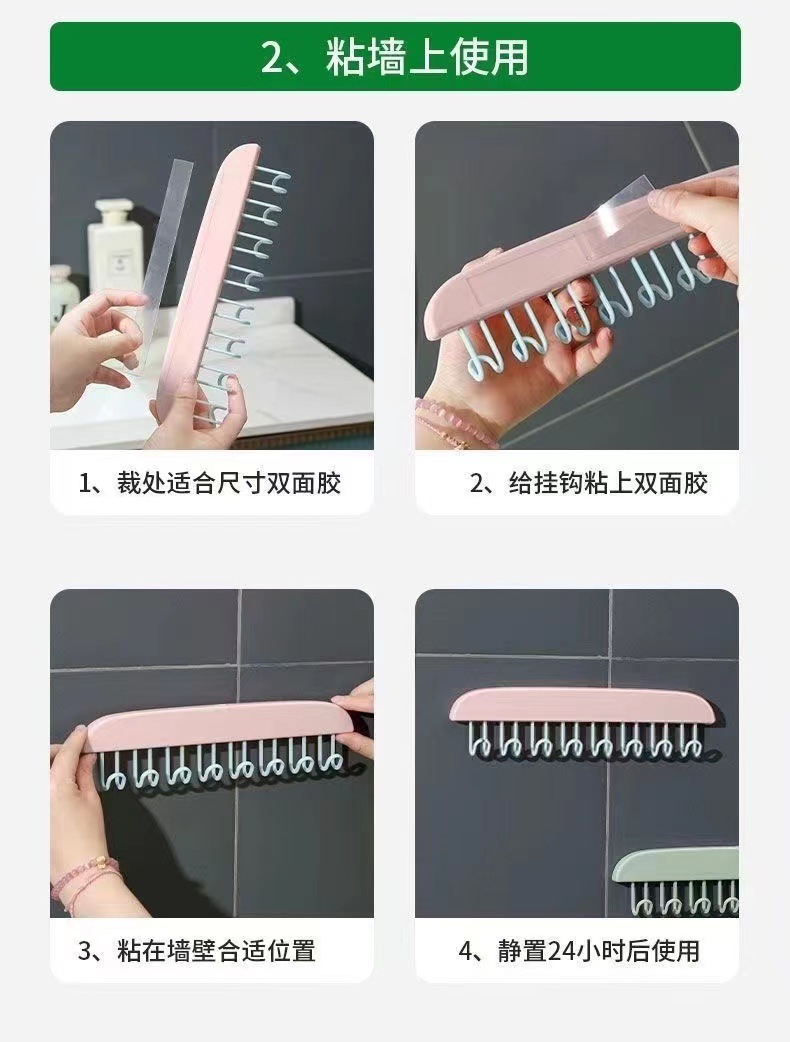 2、粘墙上使用

1、裁处适合尺寸双面胶

2、给挂钩粘上双面胶

3、粘在墙壁合适位置

4、静置24小时后使用