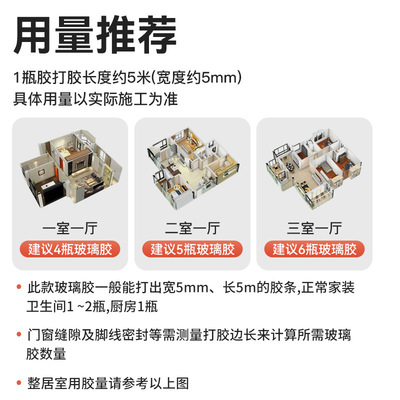 用量推荐

1瓶胶打胶长度约5米(宽度约5mm)
具体用量以实际施工为准

一室一厅
建议4瓶玻璃胶

二室一厅
建议5瓶玻璃胶

三室一厅
建议6瓶玻璃胶

• 此款玻璃胶一般能打出宽5mm、长5m的胶条,正常家装卫生间1 ~2瓶,厨房1瓶

• 门窗缝隙及脚线密封等需测量打胶边长来计算所需玻璃胶数量

• 整居室用胶量请参考以上图