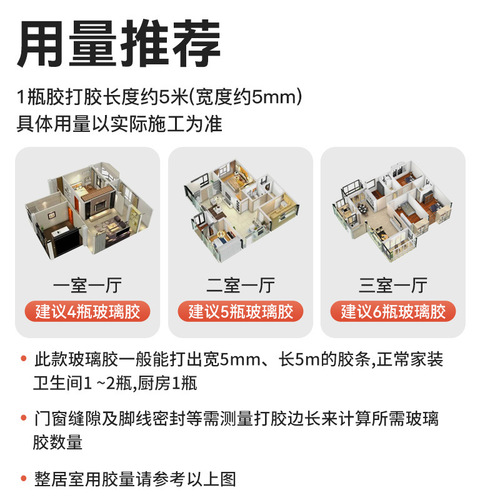 用量推荐

1瓶胶打胶长度约5米(宽度约5mm)
具体用量以实际施工为准

一室一厅
建议4瓶玻璃胶

二室一厅
建议5瓶玻璃胶

三室一厅
建议6瓶玻璃胶

• 此款玻璃胶一般能打出宽5mm、长5m的胶条,正常家装卫生间1 ~2瓶,厨房1瓶

• 门窗缝隙及脚线密封等需测量打胶边长来计算所需玻璃胶数量

• 整居室用胶量请参考以上图