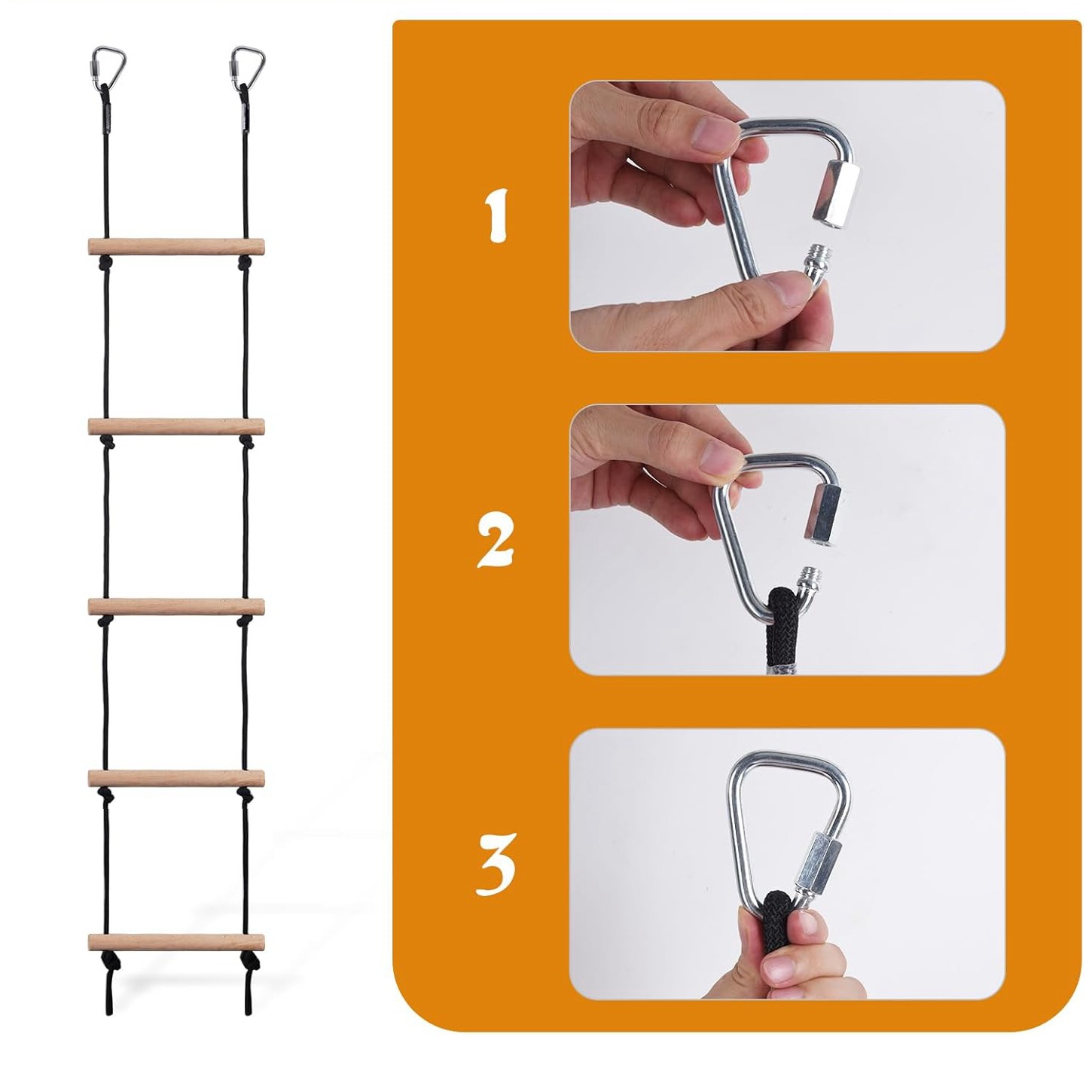 1

2

3