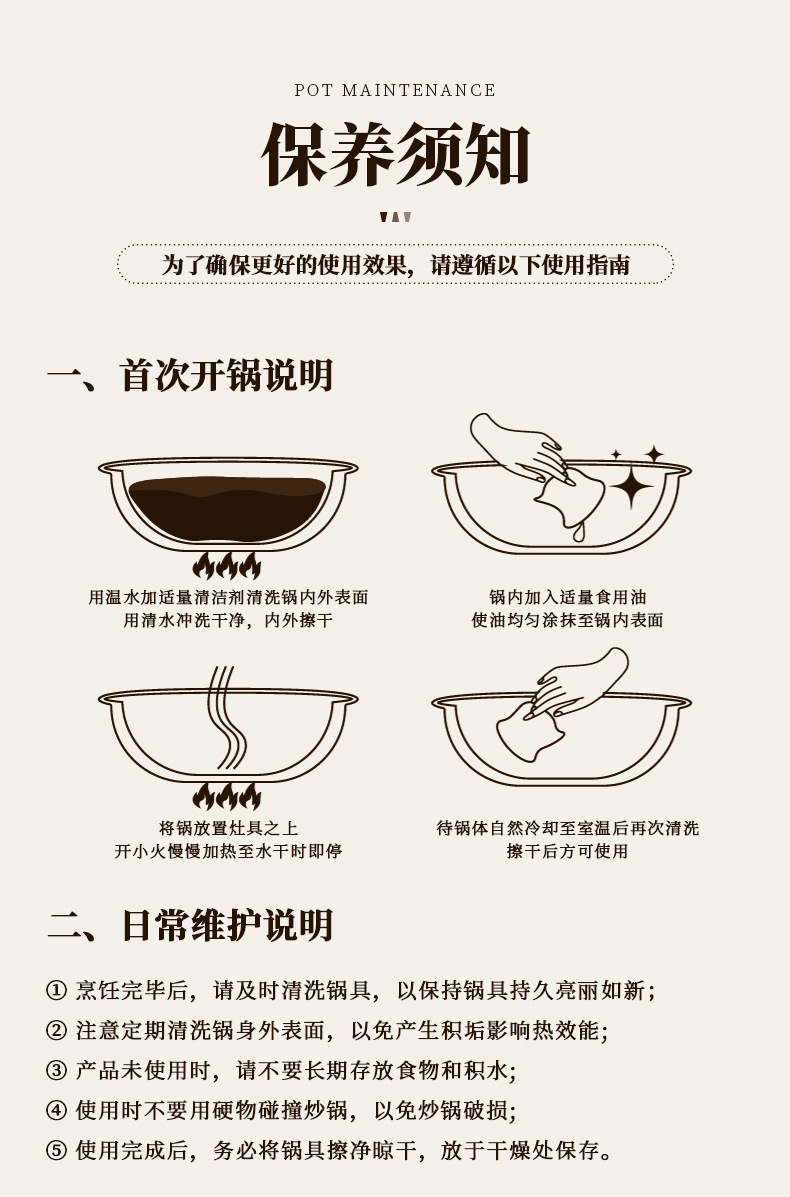 POT MAINTENANCE

保养须知

为了确保更好的使用效果，请遵循以下使用指南

一、首次开锅说明

用温水加适量清洁剂清洗锅内外表面
用清水冲洗干净，内外擦干

锅内加入适量食用油
使油均匀涂抹至锅内表面

将锅放置灶具之上
开小火慢慢加热至水干时即停

待锅体自然冷却至室温后再次清洗
擦干后方可使用

二、日常维护说明

① 烹饪完毕后，请及时清洗锅具，以保持锅具持久亮丽如新；

② 注意定期清洗锅身外表面，以免产生积垢影响热效能；

③ 产品未使用时，请不要长期存放食物和积水；

④ 使用时不要用硬物碰撞炒锅，以免炒锅破损；

⑤ 使用完成后，务必将锅具擦净晾干，放于干燥处保存。