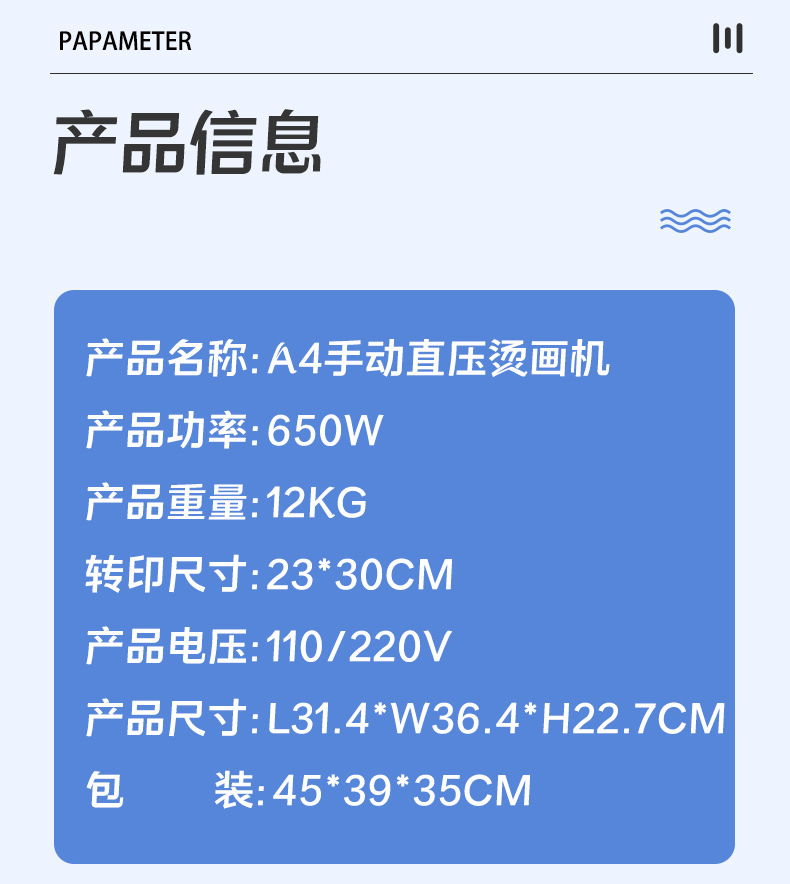 PAPAMETER

产品信息

产品名称:A4手动直压烫画机

产品功率:650W

产品重量:12KG

转印尺寸:23*30CM

产品电压:110/220V

产品尺寸:L31.4*W36.4*H22.7CM

包 装:45*39*35CM