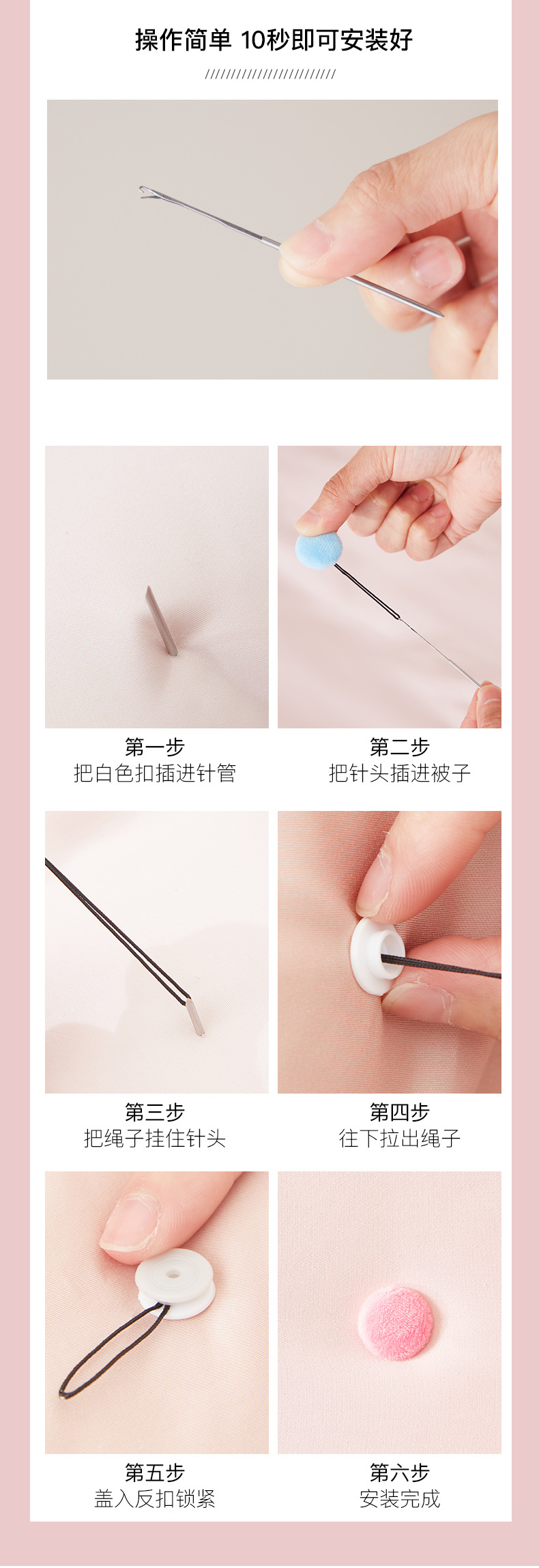 操作简单 10秒即可安装好

////////////////////////

第一步
把白色扣插进针管

第二步
把针头插进被子

第三步
把绳子挂住针头

第四步
往下拉出绳子

第五步
盖入反扣锁紧

第六步
安装完成