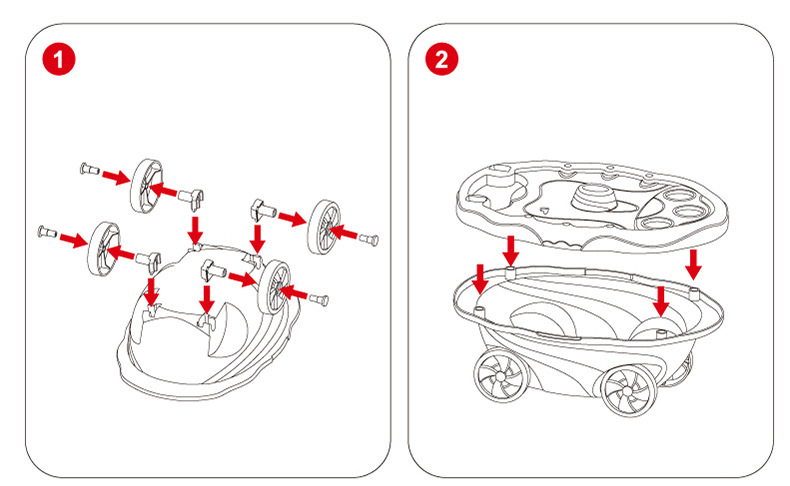 1

2