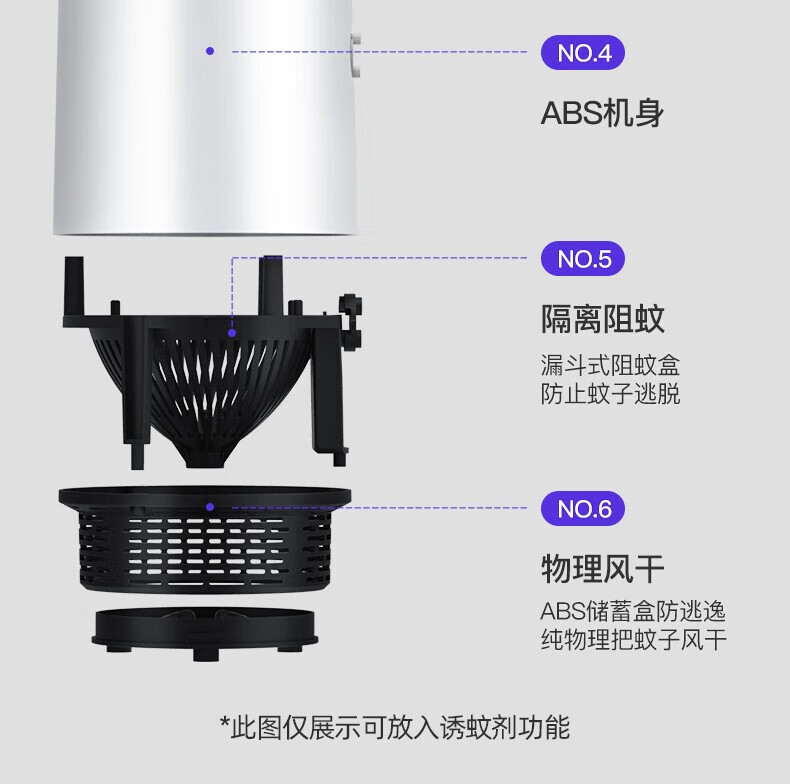 NO.4

ABS机身

NO.5

隔离阻蚊

漏斗式阻蚊盒
防止蚊子逃脱

NO.6

物理风干

ABS储蓄盒防逃逸
纯物理把蚊子风干

*此图仅展示可放入诱蚊剂功能