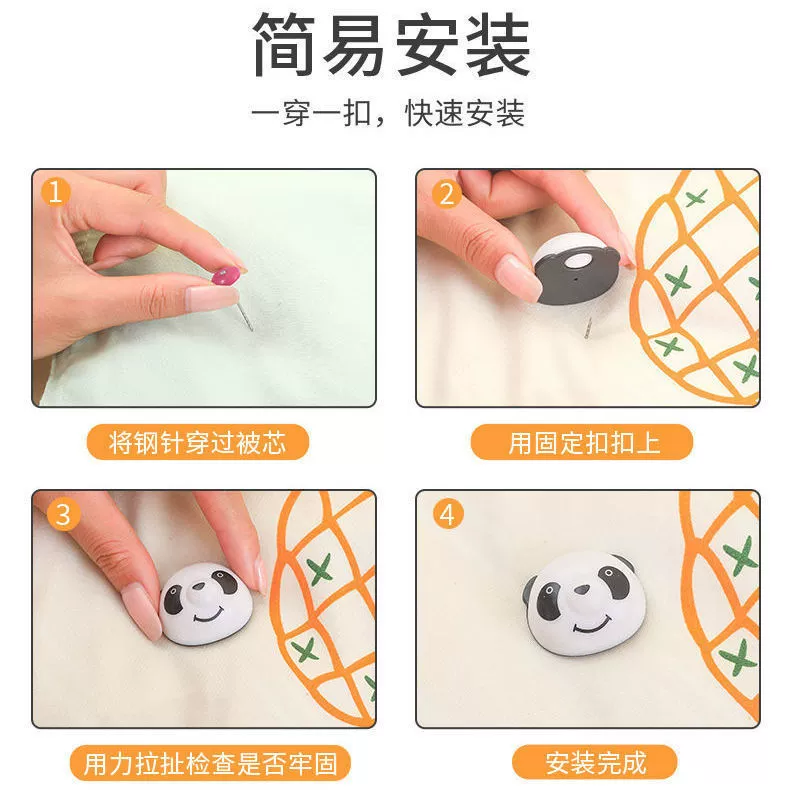 简易安装

一穿一扣，快速安装

1

将钢针穿过被芯

2

用固定扣扣上

3

用力拉扯检查是否牢固

4

安装完成