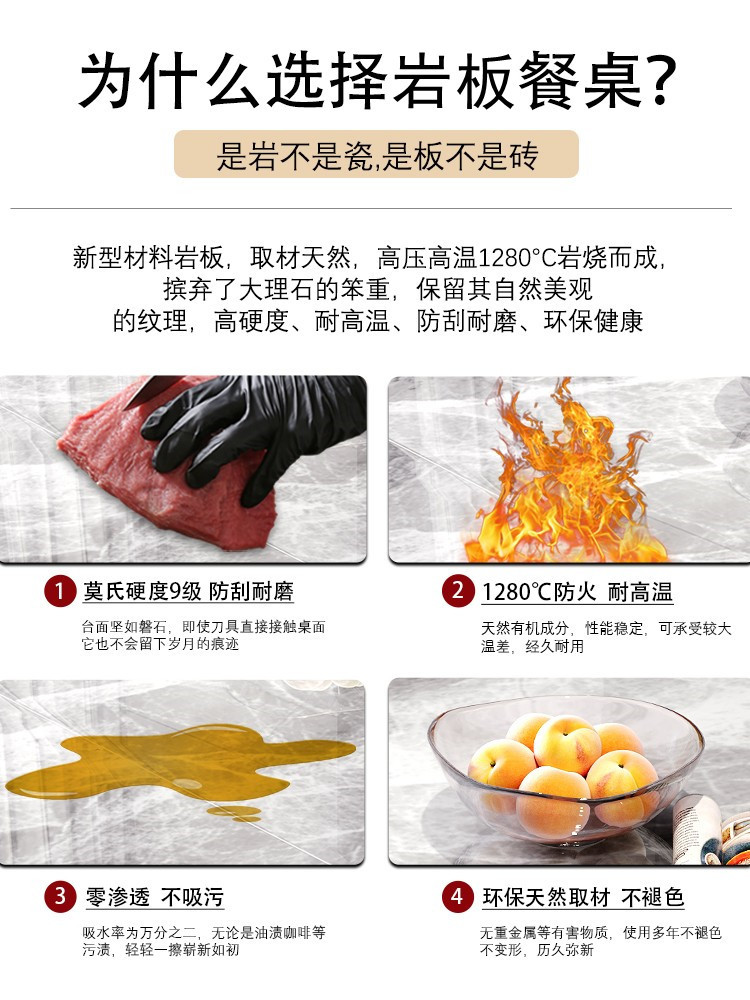 为什么选择岩板餐桌?

是岩不是瓷,是板不是砖

新型材料岩板，取材天然，高压高温1280°C岩烧而成，摈弃了大理石的笨重，保留其自然美观的纹理，高硬度、耐高温、防刮耐磨、环保健康

1 莫氏硬度9级 防刮耐磨

台面坚如磐石，即使刀具直接接触桌面它也不会留下岁月的痕迹

2 1280℃防火 耐高温

天然有机成分，性能稳定，可承受较大温差，经久耐用

3 零渗透 不吸污

吸水率为万分之二，无论是油渍咖啡等污渍，轻轻一擦崭新如初

4 环保天然取材 不褪色

无重金属等有害物质，使用多年不褪色不变形，历久弥新