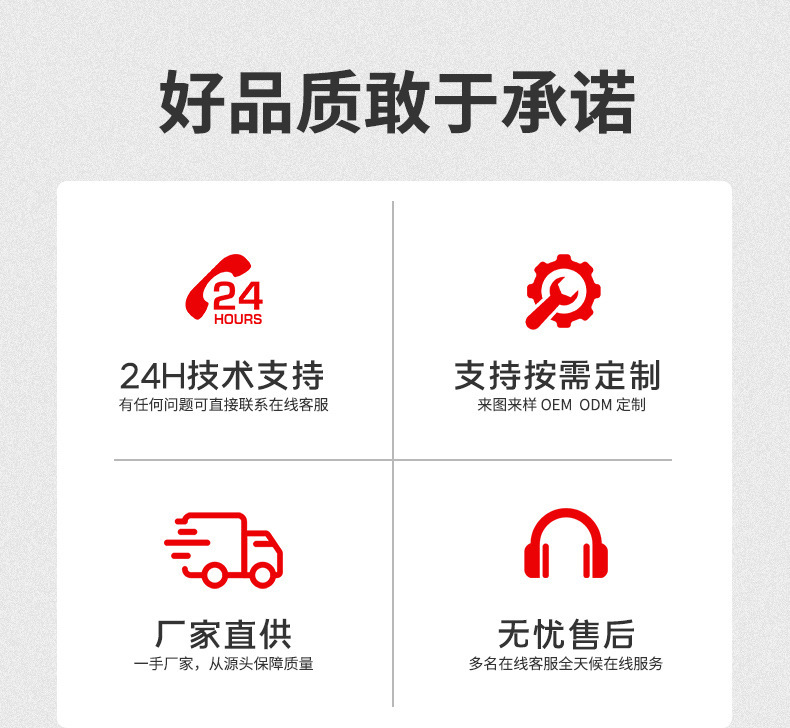 好品质敢于承诺

24
HOURS

24H技术支持
有任何问题可直接联系在线客服

支持按需定制
来图来样 OEM ODM 定制

厂家直供
一手厂家，从源头保障质量

无忧售后
多名在线客服全天候在线服务