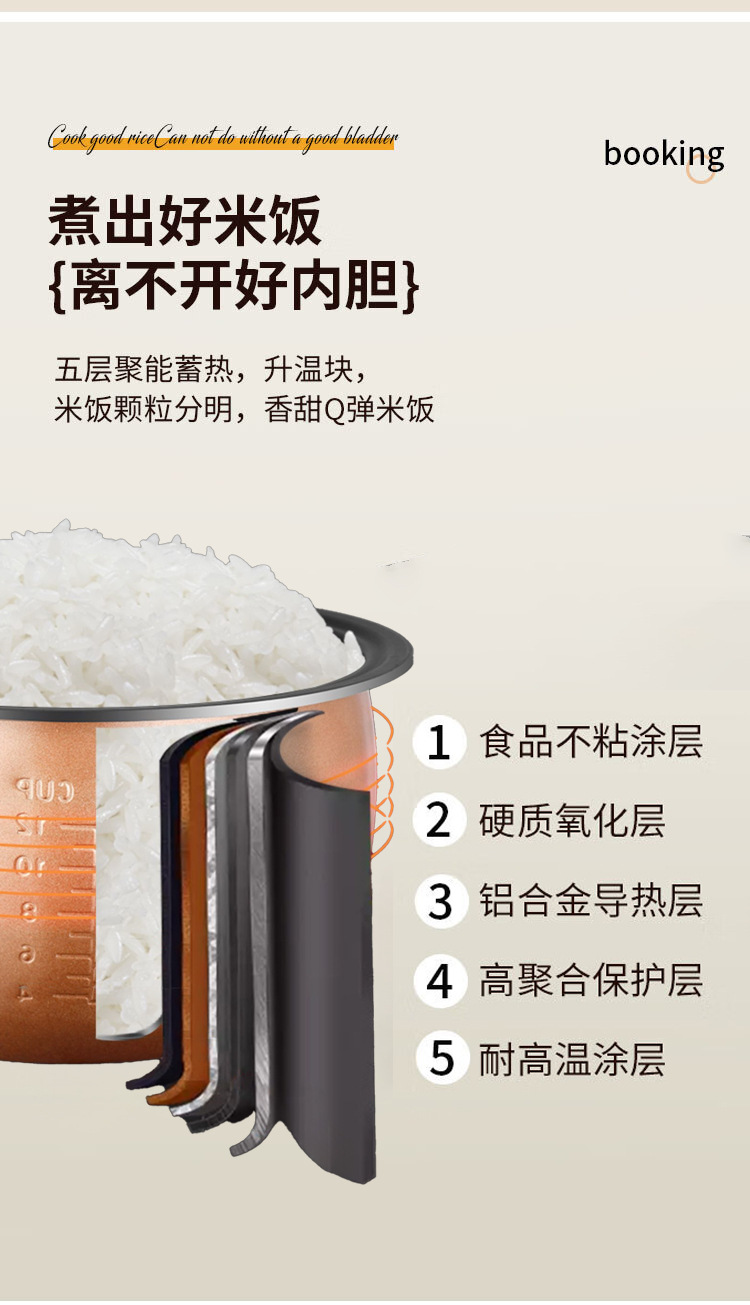 Cook good riceCan not do without a good bladder

booking

煮出好米饭
{离不开好内胆}

五层聚能蓄热，升温块，
米饭颗粒分明，香甜Q弹米饭

CUP
12
10
8
6
4

1 食品不粘涂层
2 硬质氧化层
3 铝合金导热层
4 高聚合保护层
5 耐高温涂层