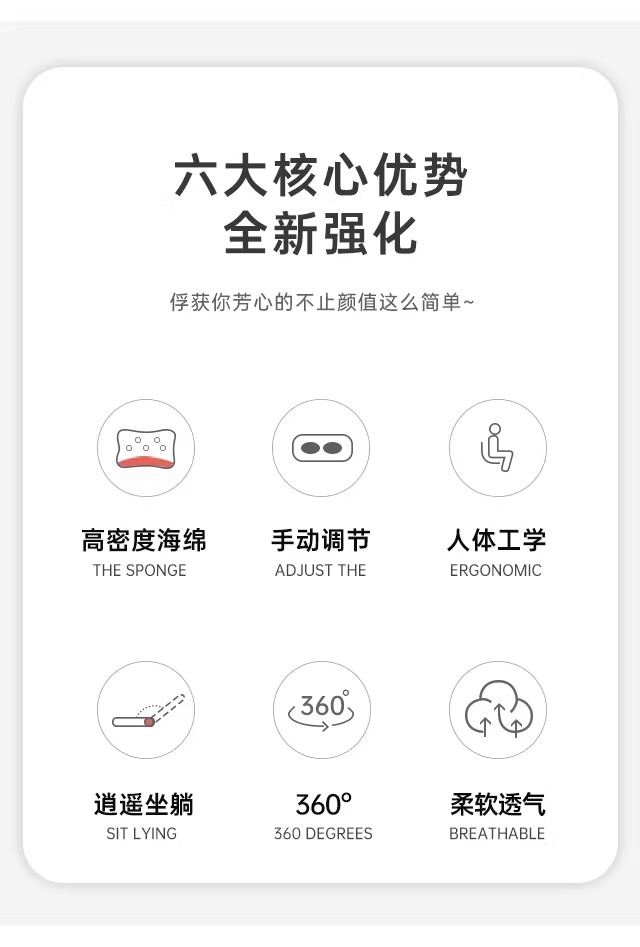 六大核心优势
全新强化

俘获你芳心的不止颜值这么简单~

高密度海绵
THE SPONGE

手动调节
ADJUST THE

人体工学
ERGONOMIC

360°

逍遥坐躺
SIT LYING

360°
360 DEGREES

柔软透气
BREATHABLE