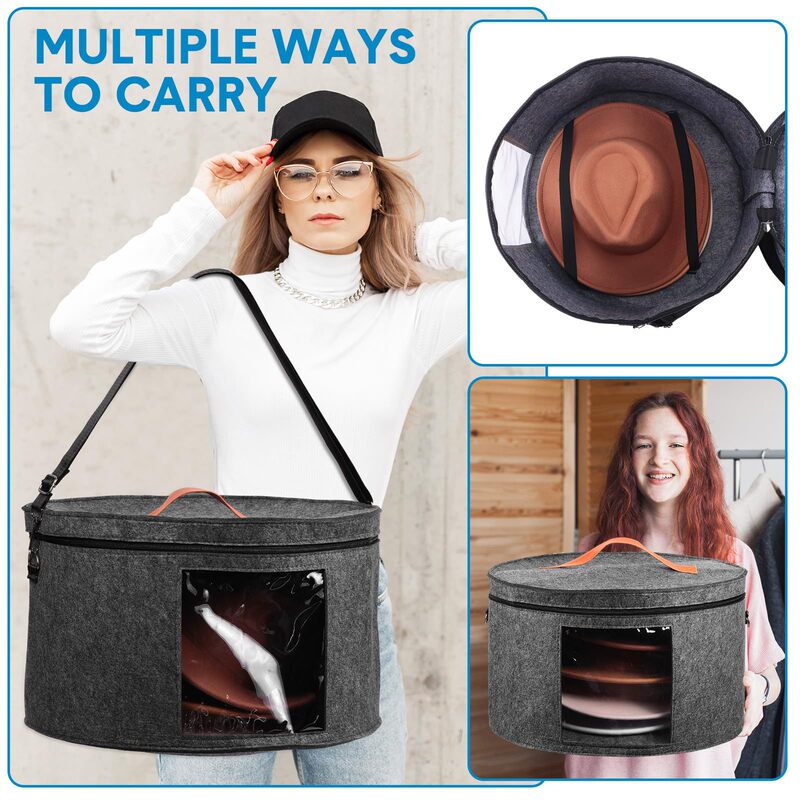 MULTIPLE WAYS TO CARRY