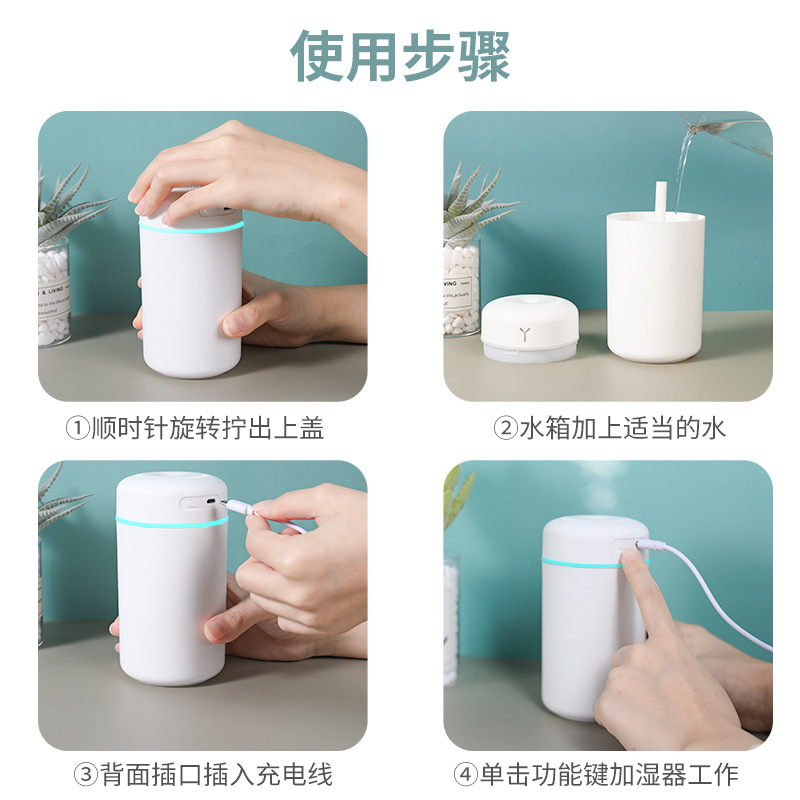 使用步骤

①顺时针旋转拧出上盖

②水箱加上适当的水

③背面插口插入充电线

④单击功能键加湿器工作