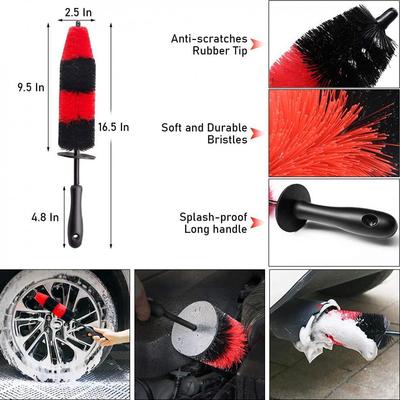 2.5 In

9.5 In

16.5 In

4.8 In

Anti-scratches Rubber Tip

Soft and Durable Bristles

Splash-proof Long handle