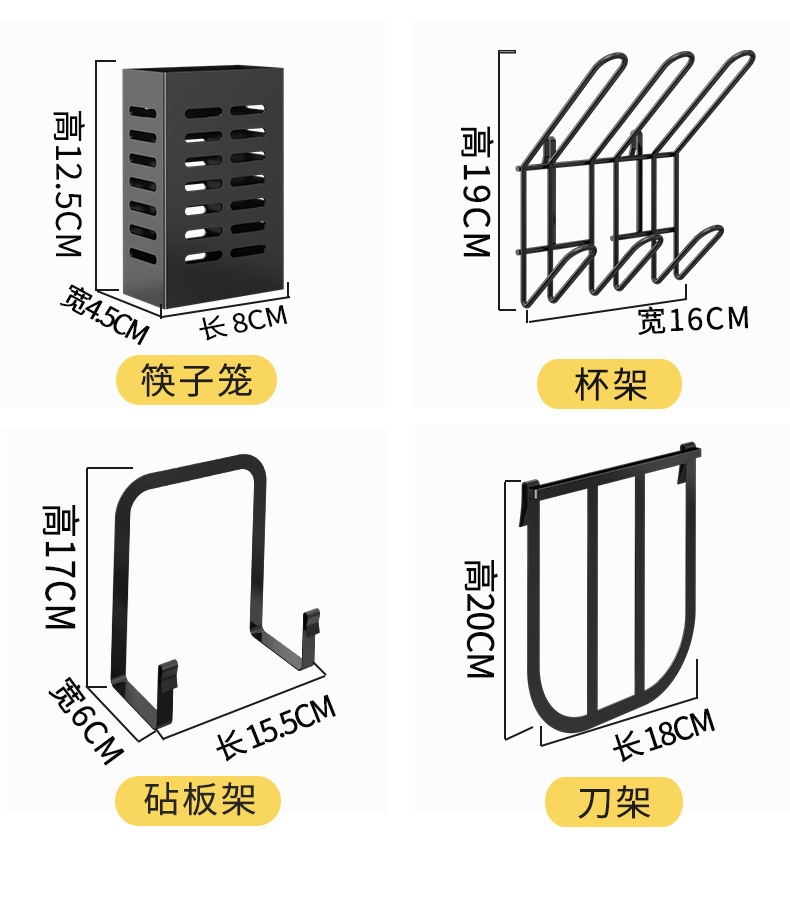 高12.5CM
宽4.5CM
长 8CM
筷子笼

高19CM
宽16CM
杯架

高17CM
宽6CM
长15.5CM
砧板架

高20CM
长18CM
刀架