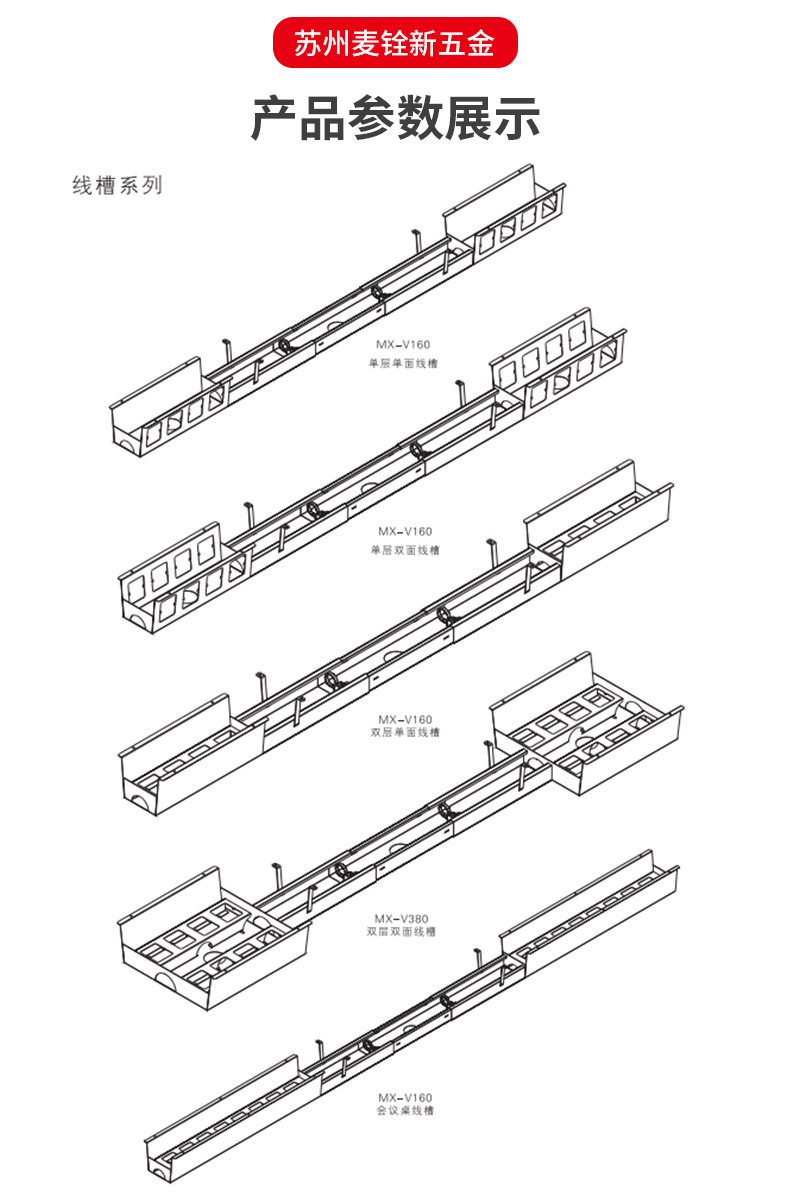 苏州麦铨新五金

产品参数展示

线槽系列

MX-V160
单层单面线槽

MX-V160
单层双面线槽

MX-V160
双层单面线槽

MX-V380
双层双面线槽

MX-V160
会议桌线槽