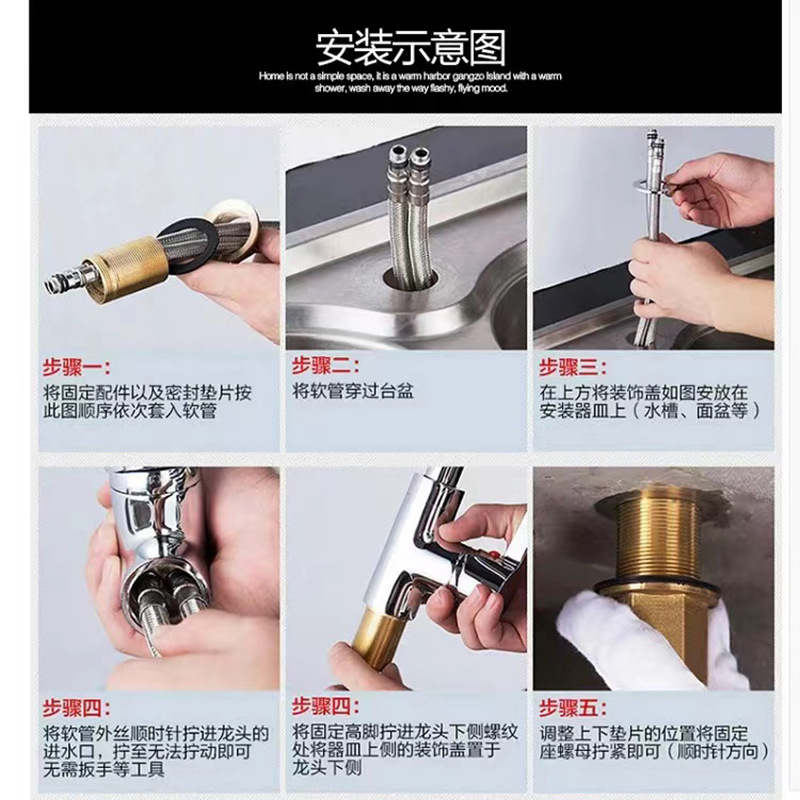 安装示意图

Home is not a simple space, it is a warm harbor gangzo Island with a warm shower, wash away the way flashy, flying mood.

步骤一:
将固定配件以及密封垫片按此图顺序依次套入软管

步骤二:
将软管穿过台盆

步骤三:
在上方将装饰盖如图安放在安装器皿上（水槽、面盆等）

步骤四:
将软管外丝顺时针拧进龙头的进水口，拧至无法拧动即可无需扳手等工具

步骤四:
将固定高脚拧进龙头下侧螺纹处将器皿上侧的装饰盖置于龙头下侧

步骤五:
调整上下垫片的位置将固定座螺母拧紧即可（顺时针方向）