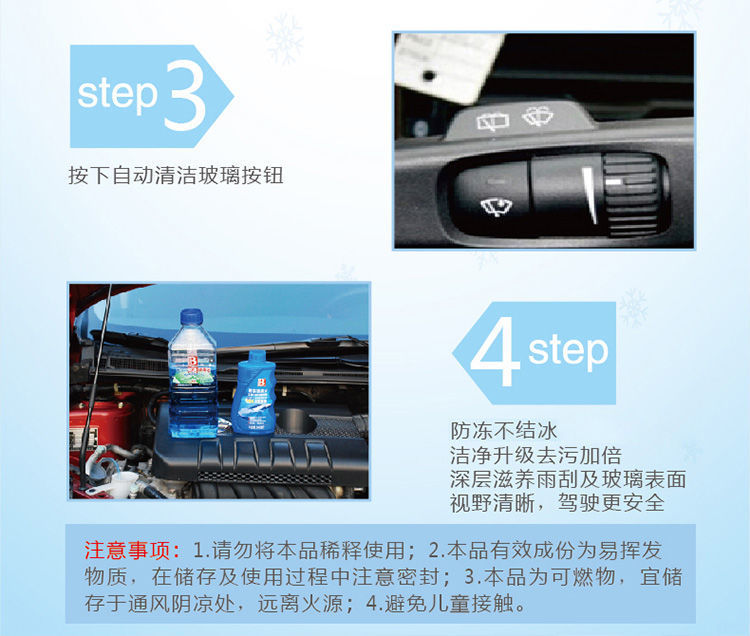 step 3

按下自动清洁玻璃按钮

4 step

防冻不结冰
洁净升级去污加倍
深层滋养雨刮及玻璃表面
视野清晰，驾驶更安全

注意事项：1.请勿将本品稀释使用；2.本品有效成份为易挥发物质，在储存及使用过程中注意密封；3.本品为可燃物，宜储存于通风阴凉处，远离火源；4.避免儿童接触。