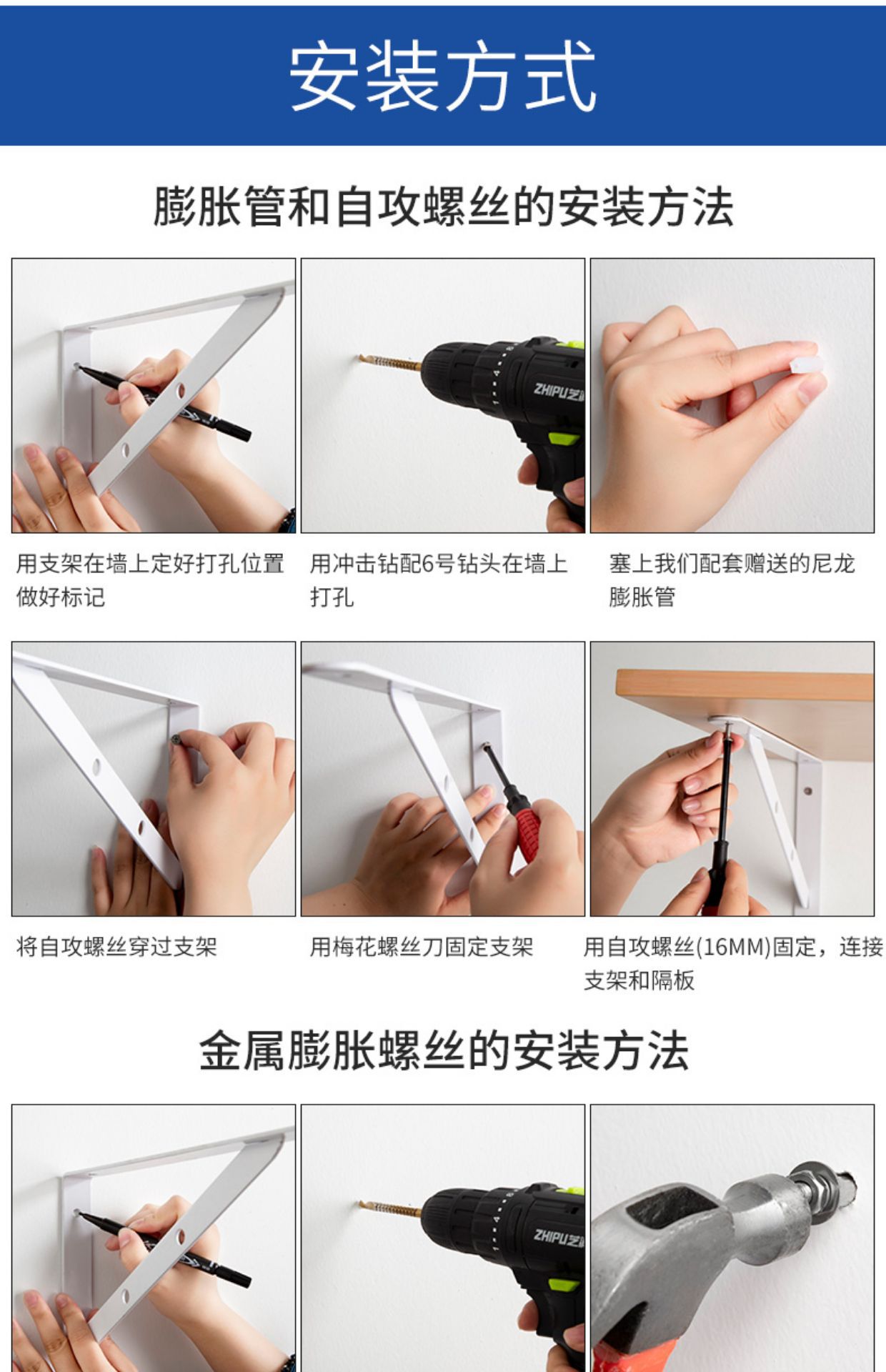 安装方式

膨胀管和自攻螺丝的安装方法

ZHIPU芝

用支架在墙上定好打孔位置做好标记

用冲击钻配6号钻头在墙上打孔

塞上我们配套赠送的尼龙膨胀管

将自攻螺丝穿过支架

用梅花螺丝刀固定支架

用自攻螺丝(16MM)固定，连接支架和隔板

金属膨胀螺丝的安装方法

ZHIPU芝