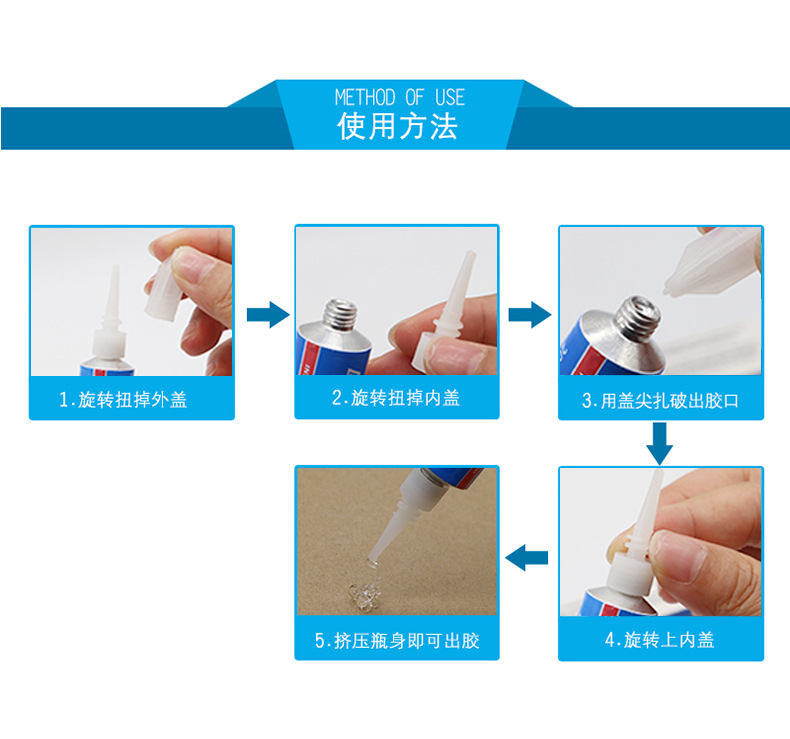 METHOD OF USE
使用方法

1.旋转扭掉外盖

2.旋转扭掉内盖

3.用盖尖扎破出胶口

4.旋转上内盖

5.挤压瓶身即可出胶