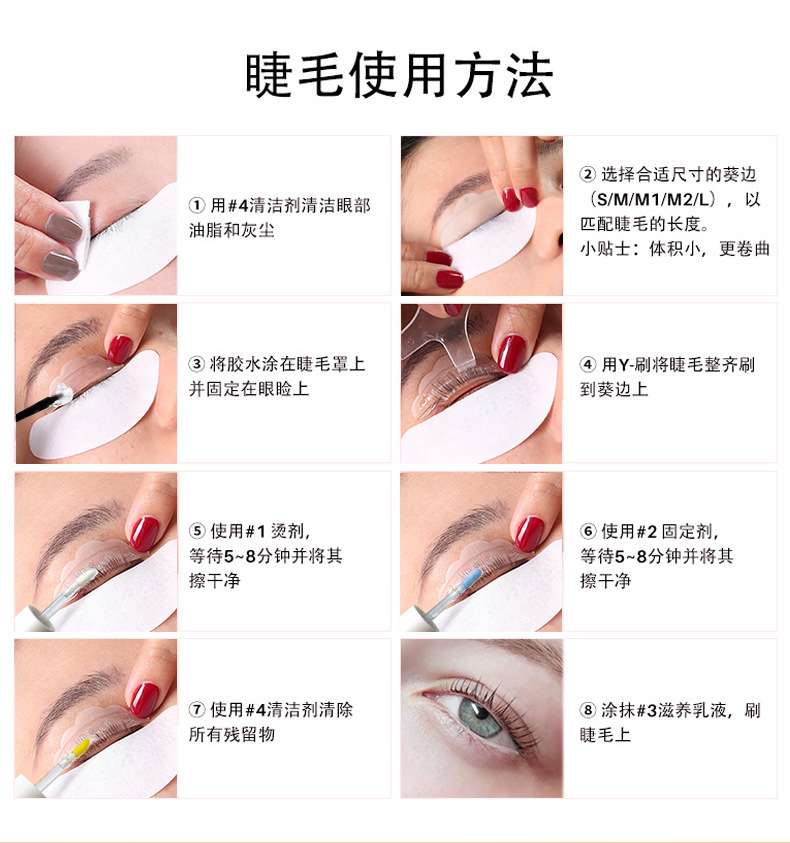 睫毛使用方法

① 用#4清洁剂清洁眼部油脂和灰尘

② 选择合适尺寸的葵边（S/M/M1/M2/L），以匹配睫毛的长度。
小贴士：体积小，更卷曲

③ 将胶水涂在睫毛罩上并固定在眼睑上

④ 用Y-刷将睫毛整齐刷到葵边上

⑤ 使用#1 烫剂，等待5~8分钟并将其擦干净

⑥ 使用#2 固定剂，等待5~8分钟并将其擦干净

⑦ 使用#4清洁剂清除所有残留物

⑧ 涂抹#3滋养乳液，刷睫毛上