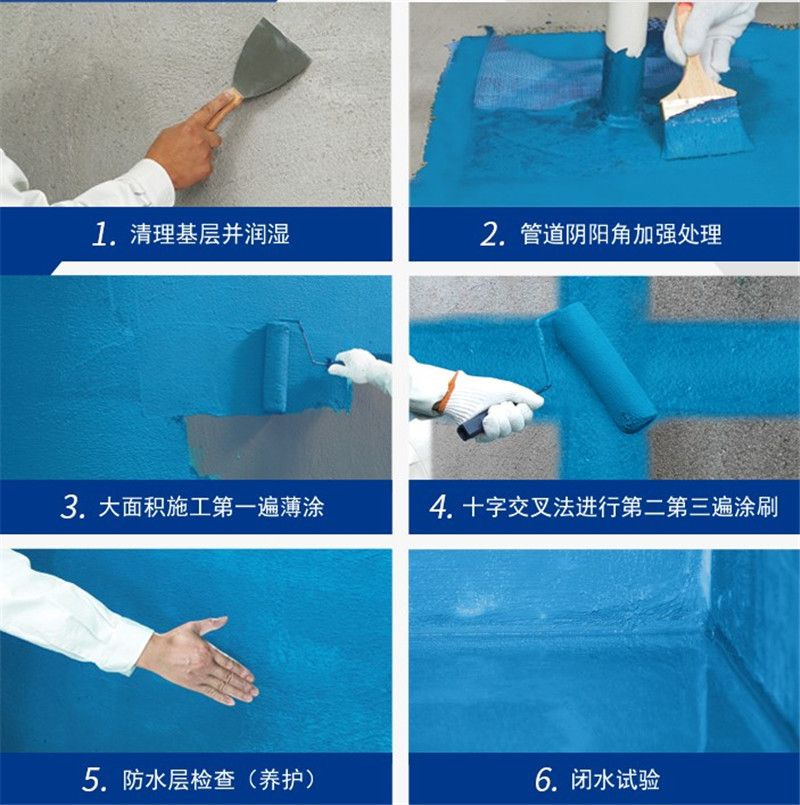 1. 清理基层并润湿

2. 管道阴阳角加强处理

3. 大面积施工第一遍薄涂

4. 十字交叉法进行第二第三遍涂刷

5. 防水层检查（养护）

6. 闭水试验