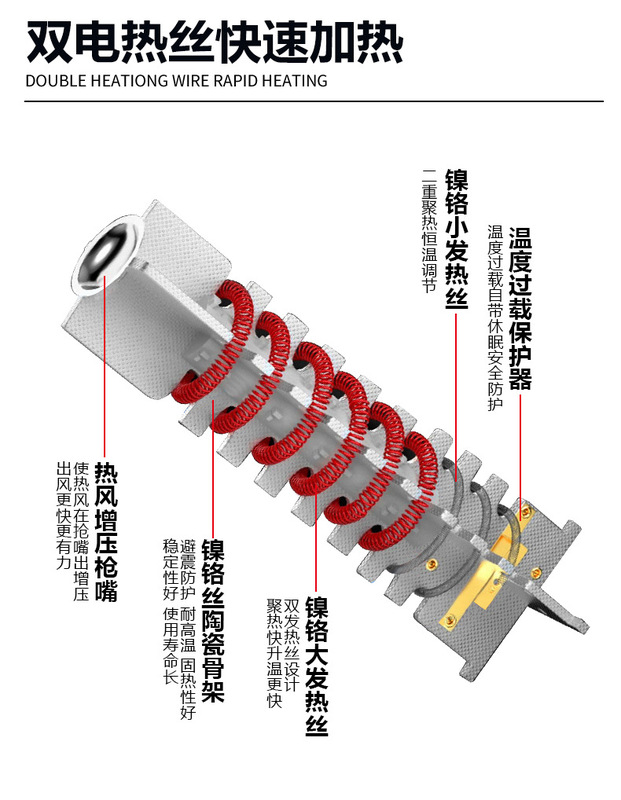 双电热丝快速加热
DOUBLE HEATIONG WIRE RAPID HEATING

镍铬小发热丝
二重聚热恒温调节

温度过载保护器
温度过载自带休眠安全防护

热风增压枪嘴
使热风在抢嘴出增压
出风更快更有力

镍铬丝陶瓷骨架
避震防护 耐高温 固热性好
稳定性好 使用寿命长

镍铬大发热丝
双发热丝设计
聚热快升温更快