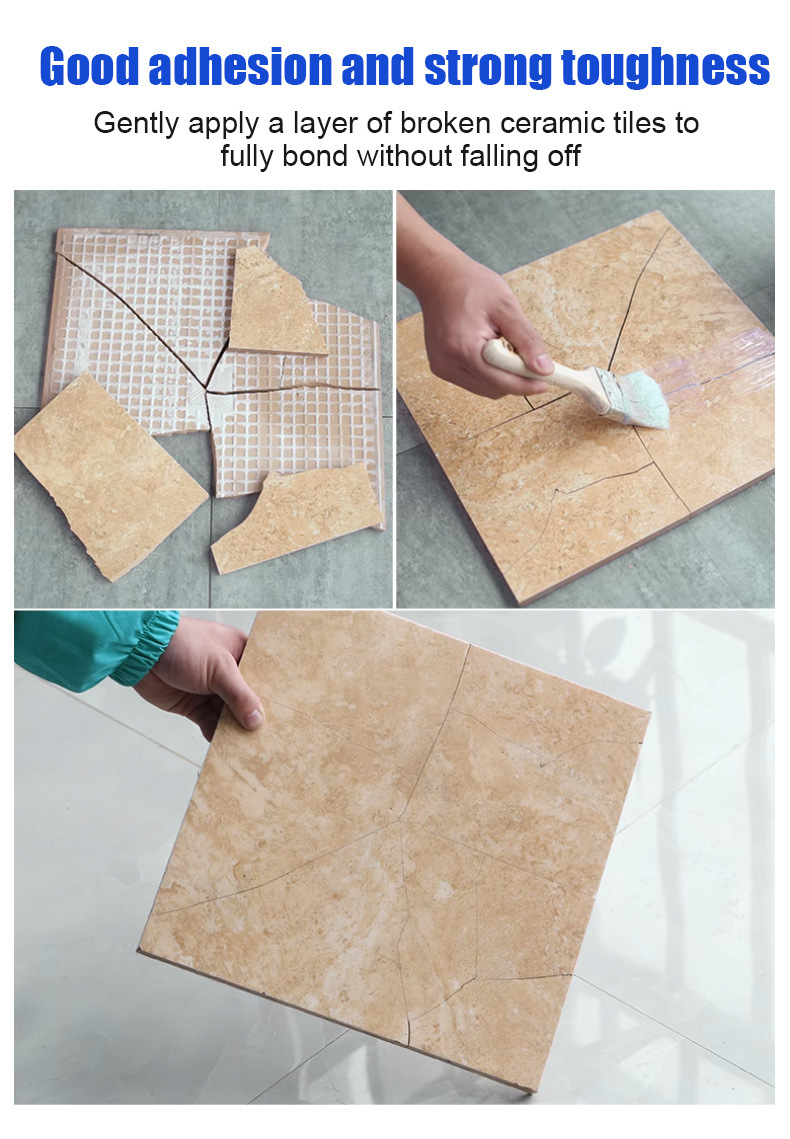 Good adhesion and strong toughness

Gently apply a layer of broken ceramic tiles to fully bond without falling off