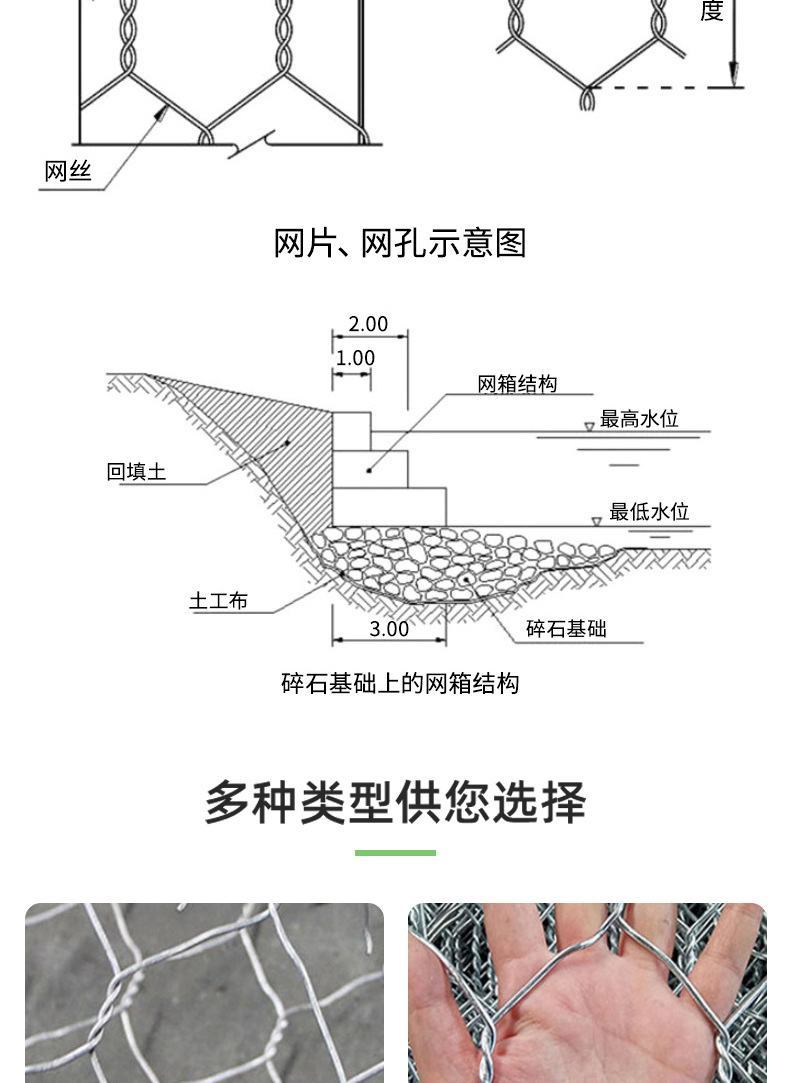 度

网丝

网片、网孔示意图

2.00

1.00

网箱结构

最高水位

回填土

最低水位

土工布

3.00

碎石基础

碎石基础上的网箱结构

多种类型供您选择